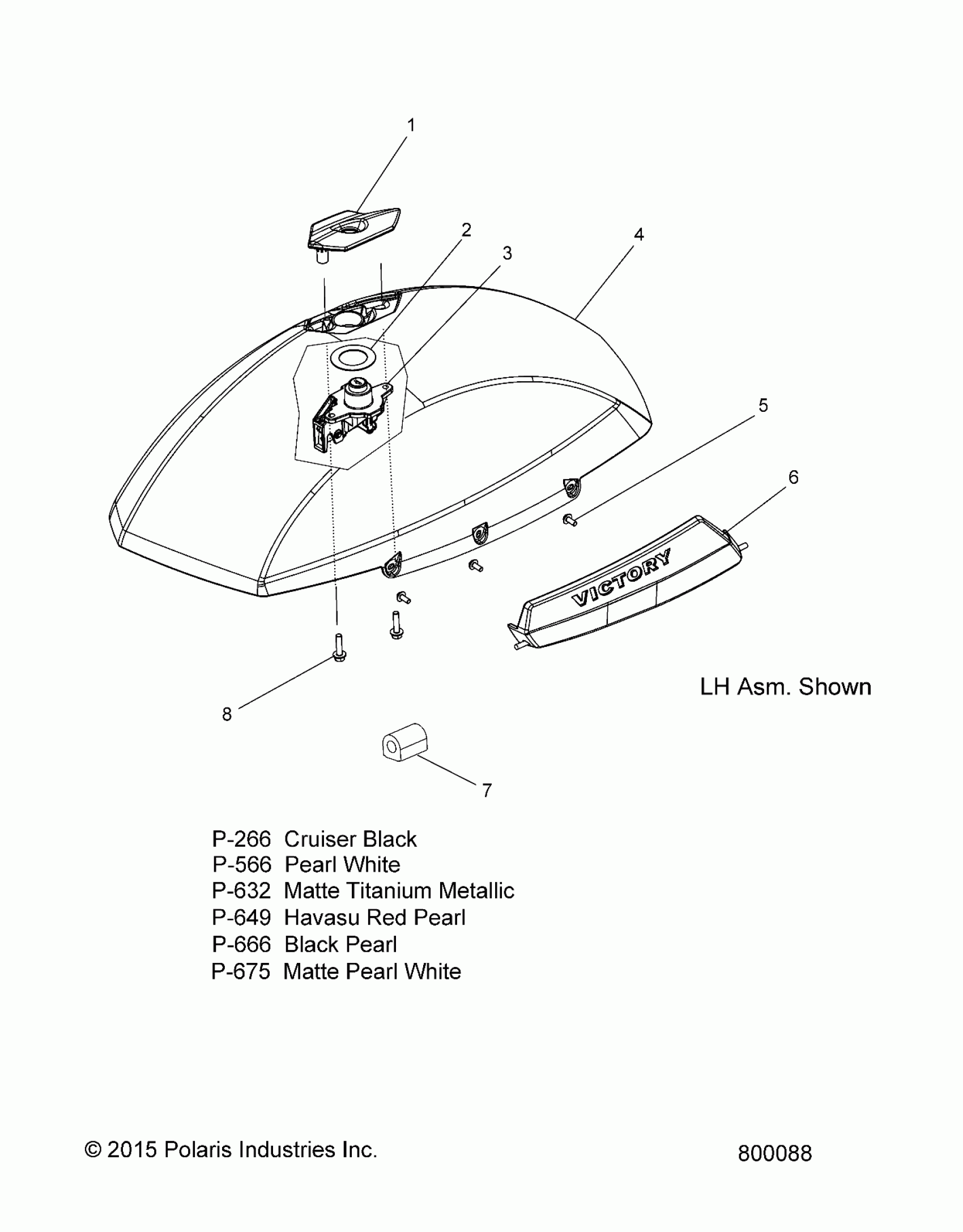 1

2

3

4

5

6

VICTORY

LH Asm. Shown

8

7

P-266 Cruiser Black
P-566 Pearl White
P-632 Matte Titanium Metallic
P-649 Havasu Red Pearl
P-666 Black Pearl
P-675 Matte Pearl White

© 2015 Polaris Industries Inc.

800088