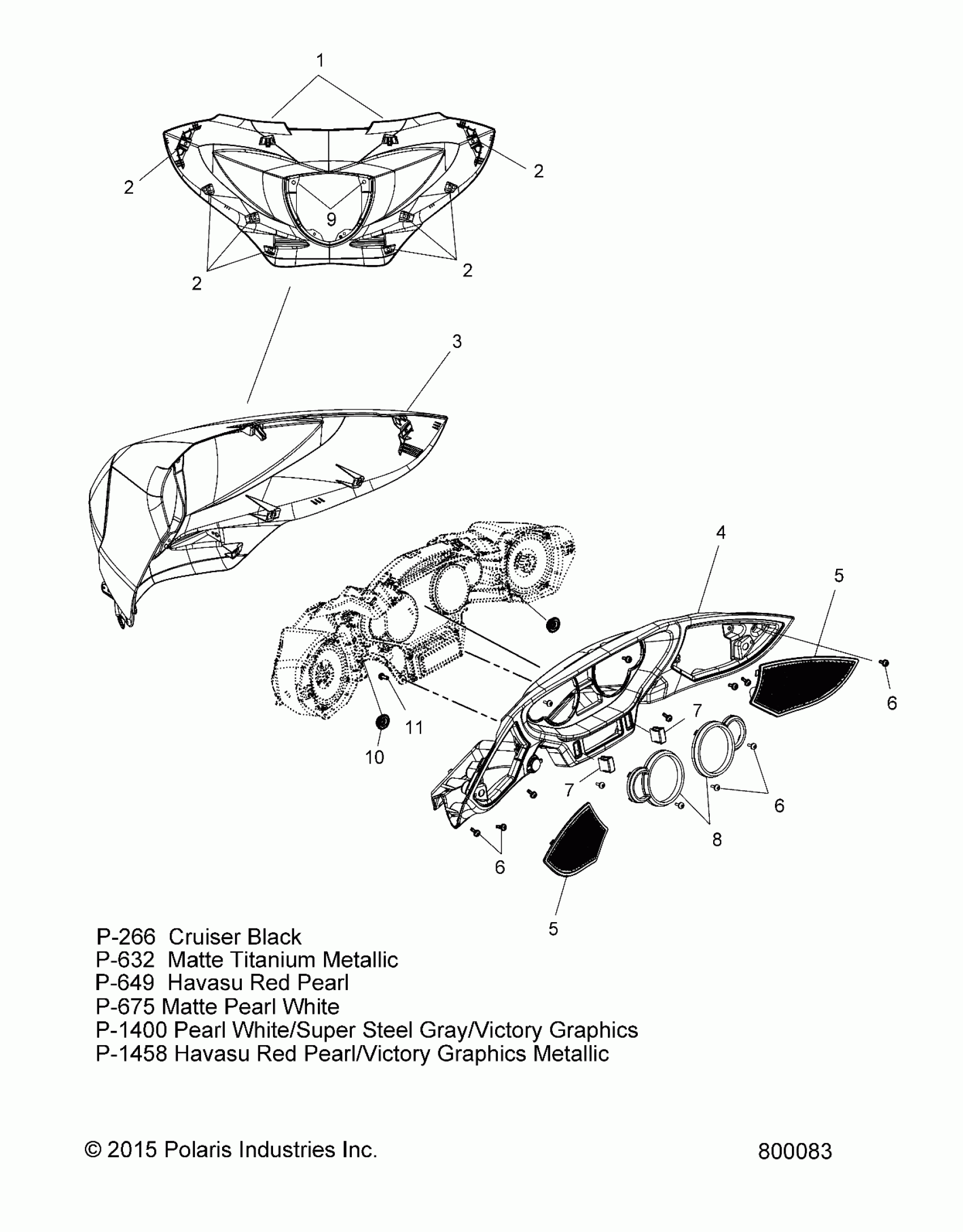 1

2

2

9

2

2

3

4

5

6

7

11

10

7

6

8

6

5

P-266 Cruiser Black
P-632 Matte Titanium Metallic
P-649 Havasu Red Pearl
P-675 Matte Pearl White
P-1400 Pearl White/Super Steel Gray/Victory Graphics
P-1458 Havasu Red Pearl/Victory Graphics Metallic

© 2015 Polaris Industries Inc.

800083