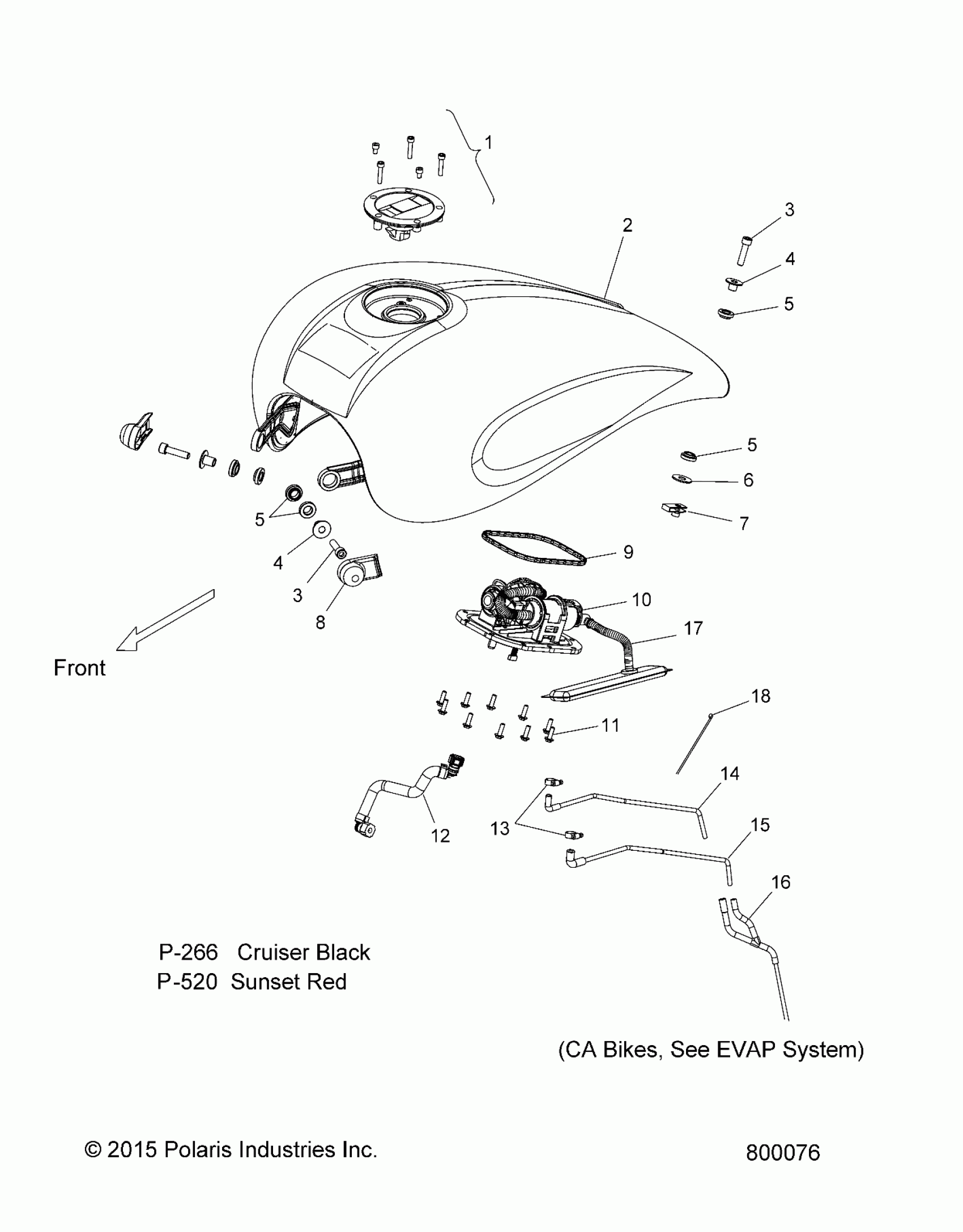 1

2

3

4

5

5

6

7

5

4

3

8

9

10

17

Front

18

11

14

12

13

15

16

P-266 Cruiser Black
P-520 Sunset Red

(CA Bikes, See EVAP System)

© 2015 Polaris Industries Inc.

800076