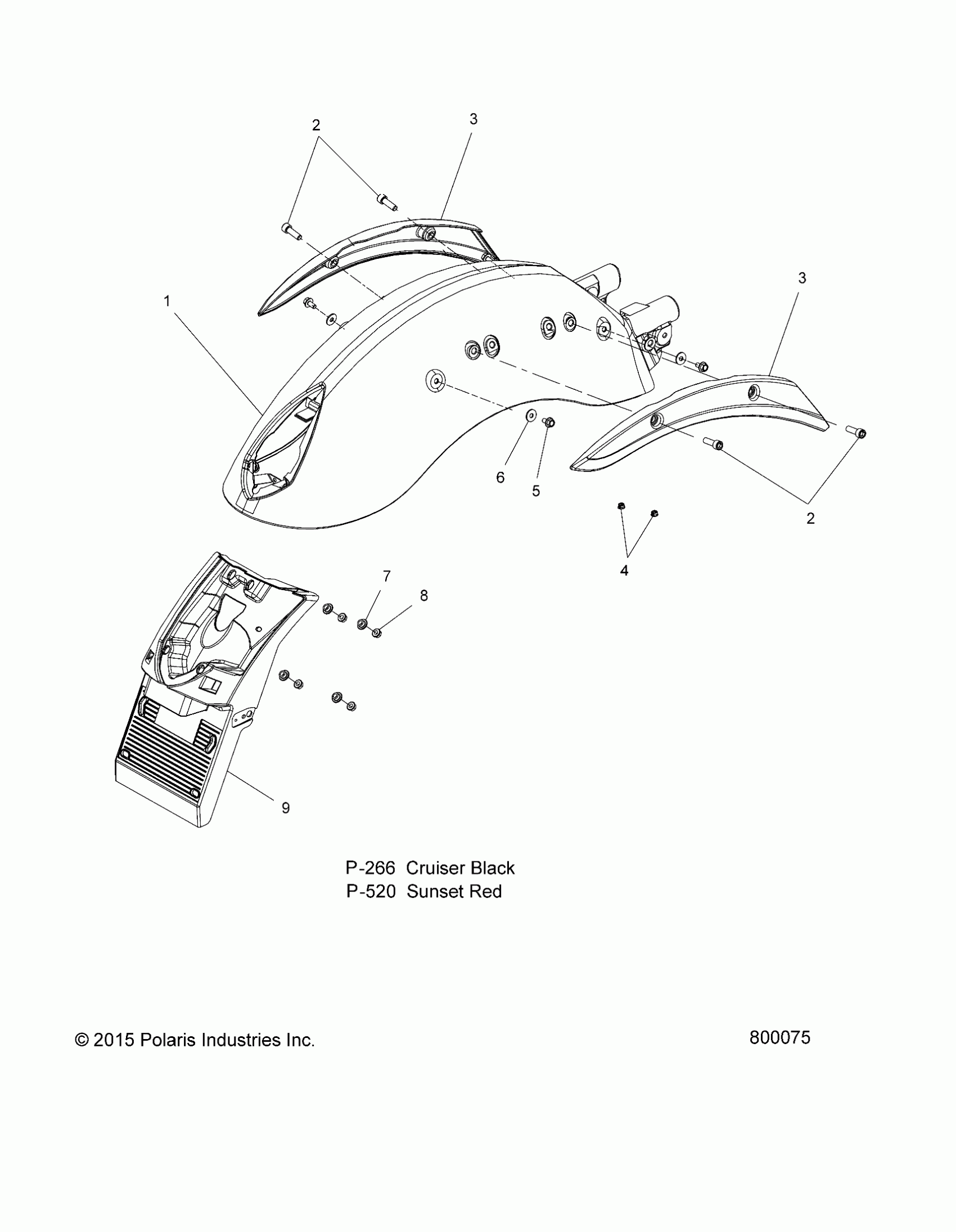 2
3
1
3
6
5
2
4
7
8
9

P-266 Cruiser Black
P-520 Sunset Red

© 2015 Polaris Industries Inc.

800075