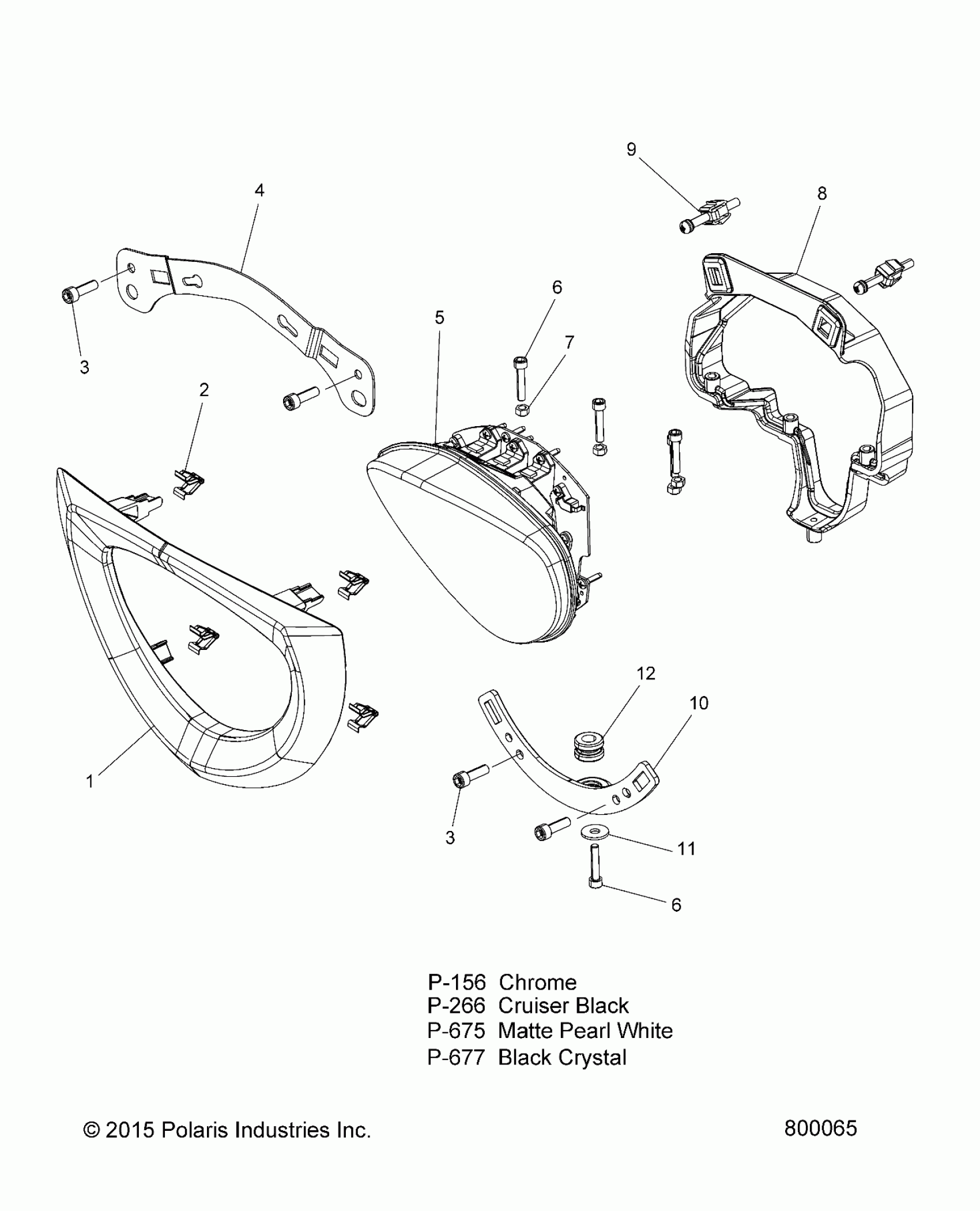 9
4
8
6
5
7
3
2
12
10
1
3
11
6

P-156 Chrome
P-266 Cruiser Black
P-675 Matte Pearl White
P-677 Black Crystal

© 2015 Polaris Industries Inc.
800065