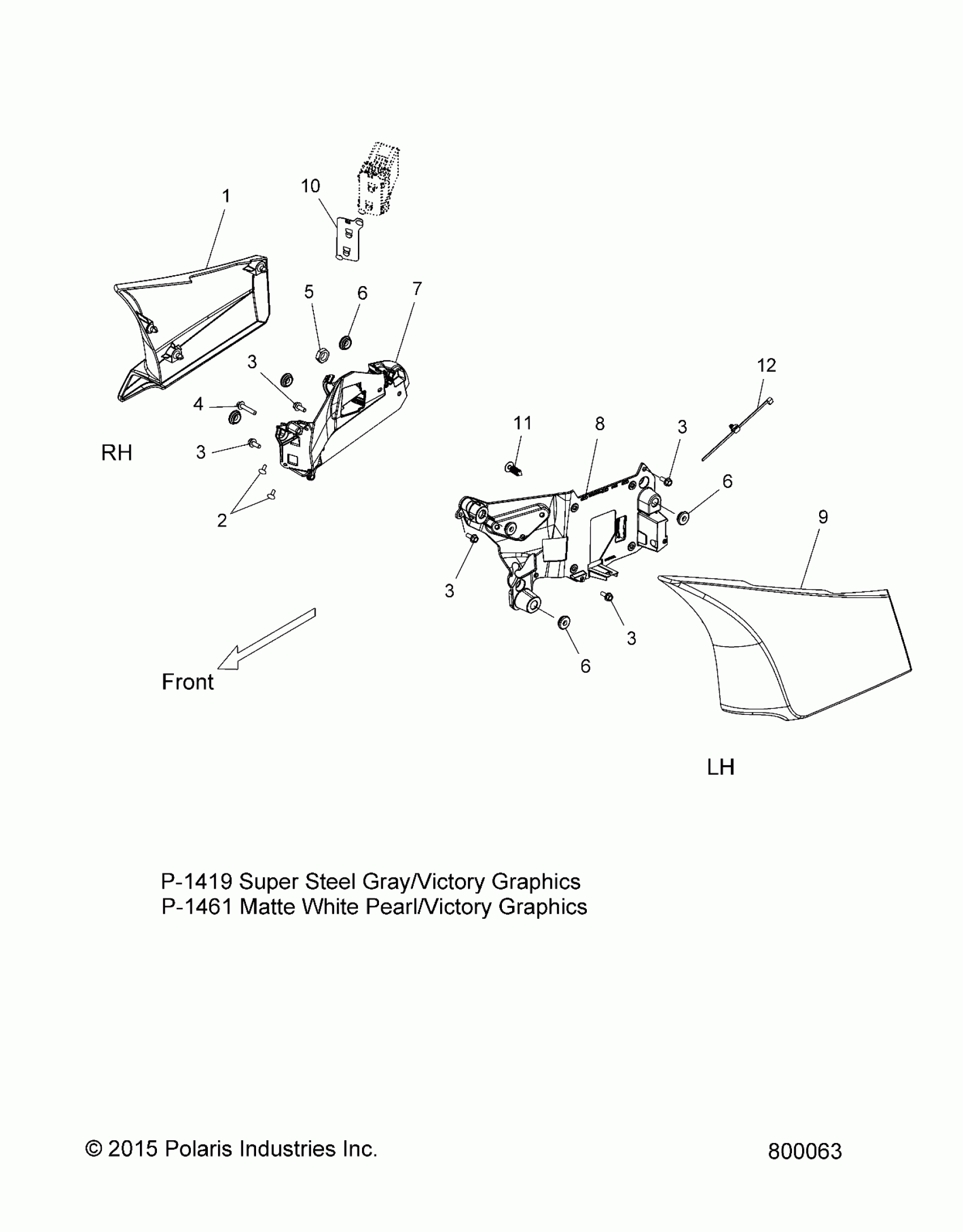 10

1

5

6

7

3

4

RH

3

2

12

11

8

3

6

9

3

3

6

Front

LH

P-1419 Super Steel Gray/Victory Graphics
P-1461 Matte White Pearl/Victory Graphics

© 2015 Polaris Industries Inc.

800063