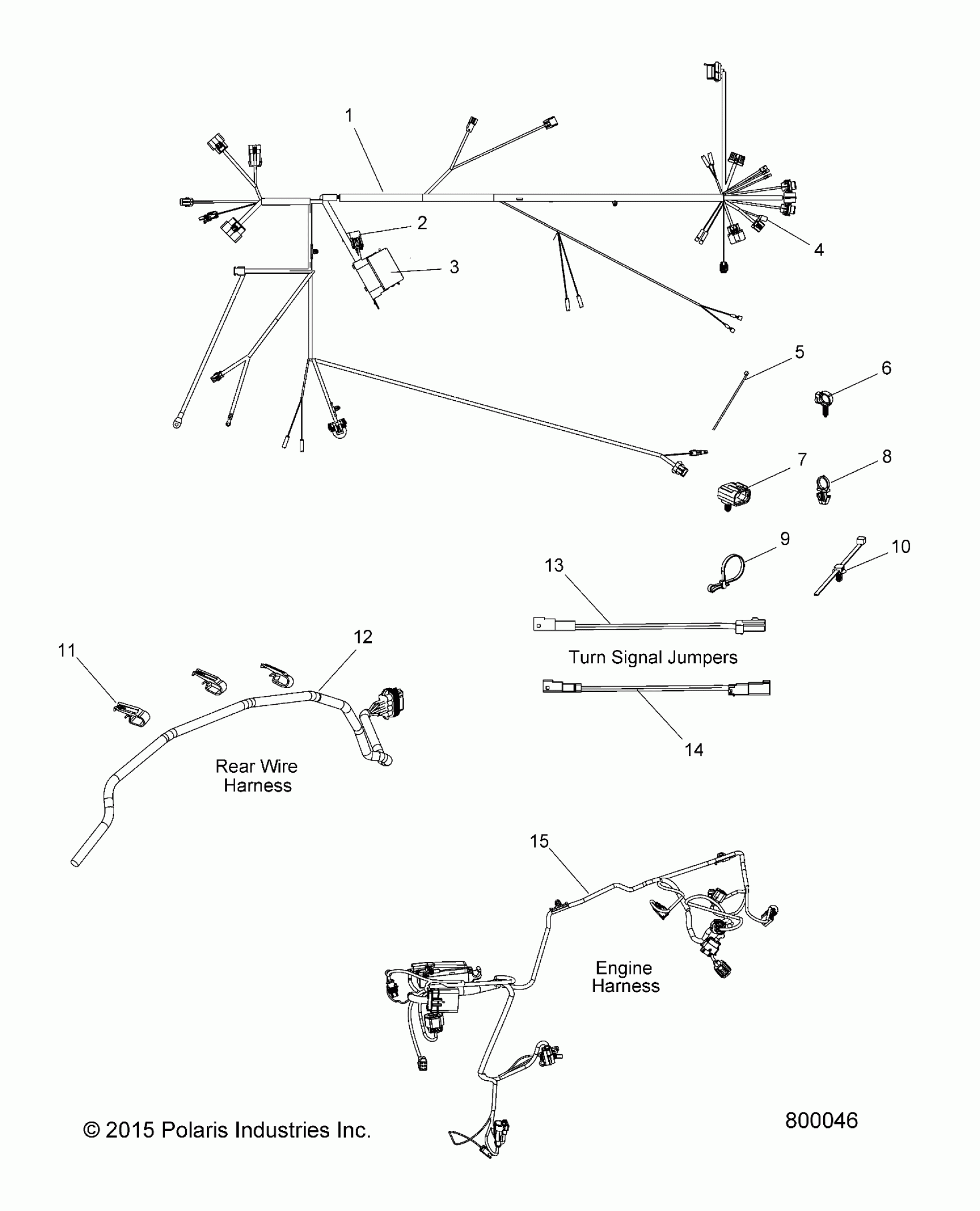 1
2
3
4
5
6
7
8
9
10
13
Turn Signal Jumpers
14
11
12
Rear Wire Harness
15
Engine Harness
© 2015 Polaris Industries Inc.
800046