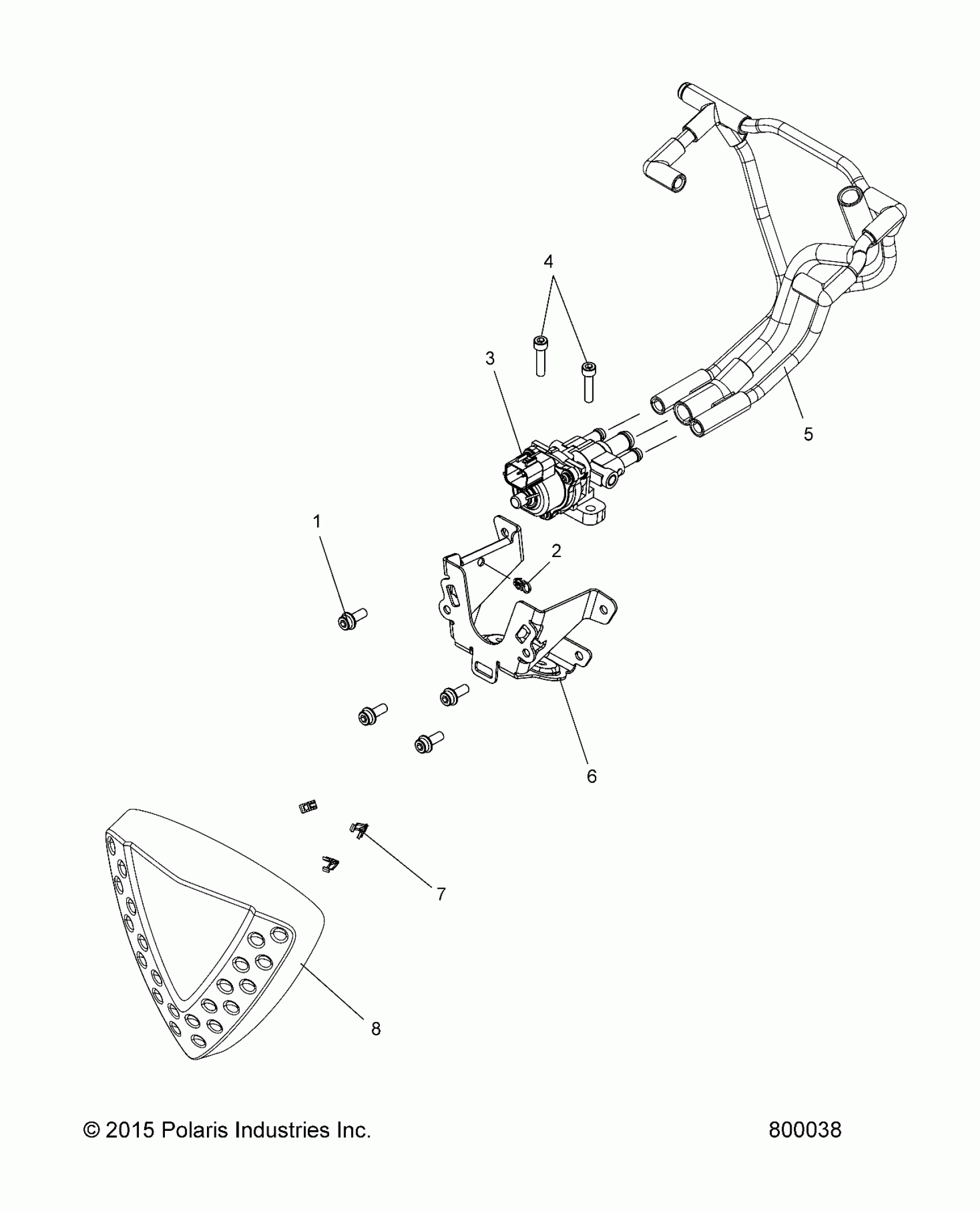 4
3
5
1
2
6
7
8

© 2015 Polaris Industries Inc.

800038