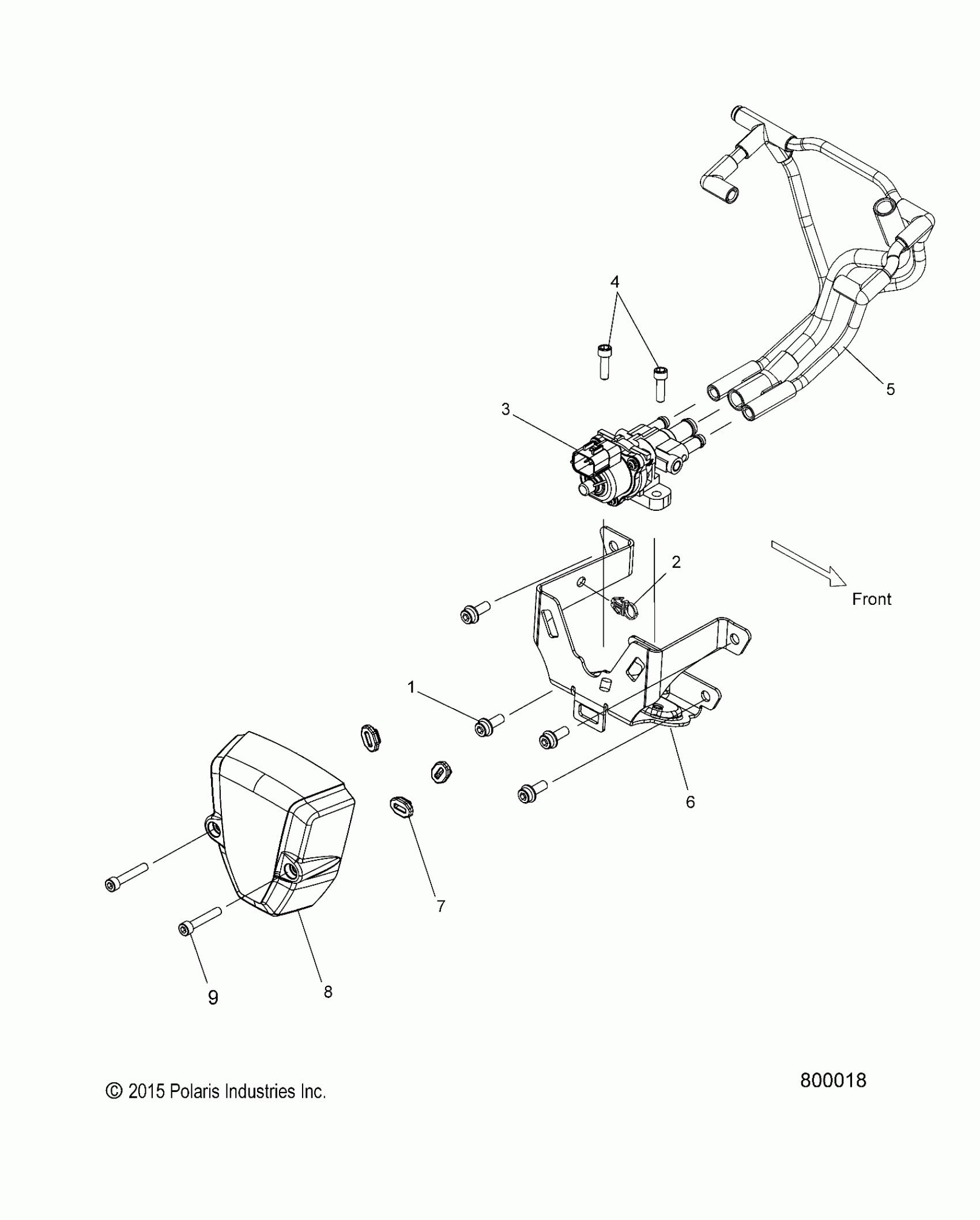 4

5

3

2

Front

1

6

7

9

8

© 2015 Polaris Industries Inc.

800018