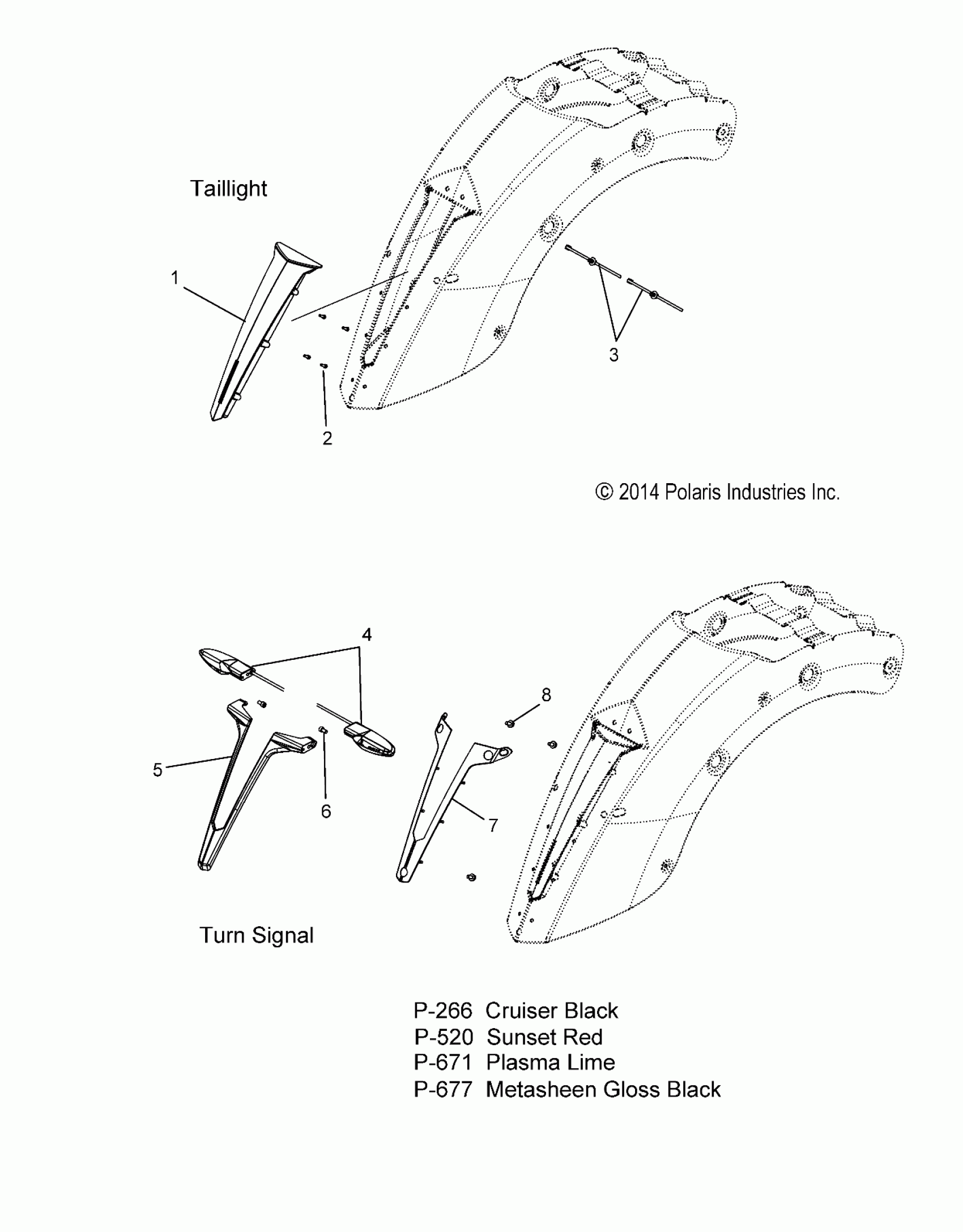 Taillight

1

2

3

© 2014 Polaris Industries Inc.

4

8

5

6

7

Turn Signal

P-266 Cruiser Black
P-520 Sunset Red
P-671 Plasma Lime
P-677 Metasheen Gloss Black