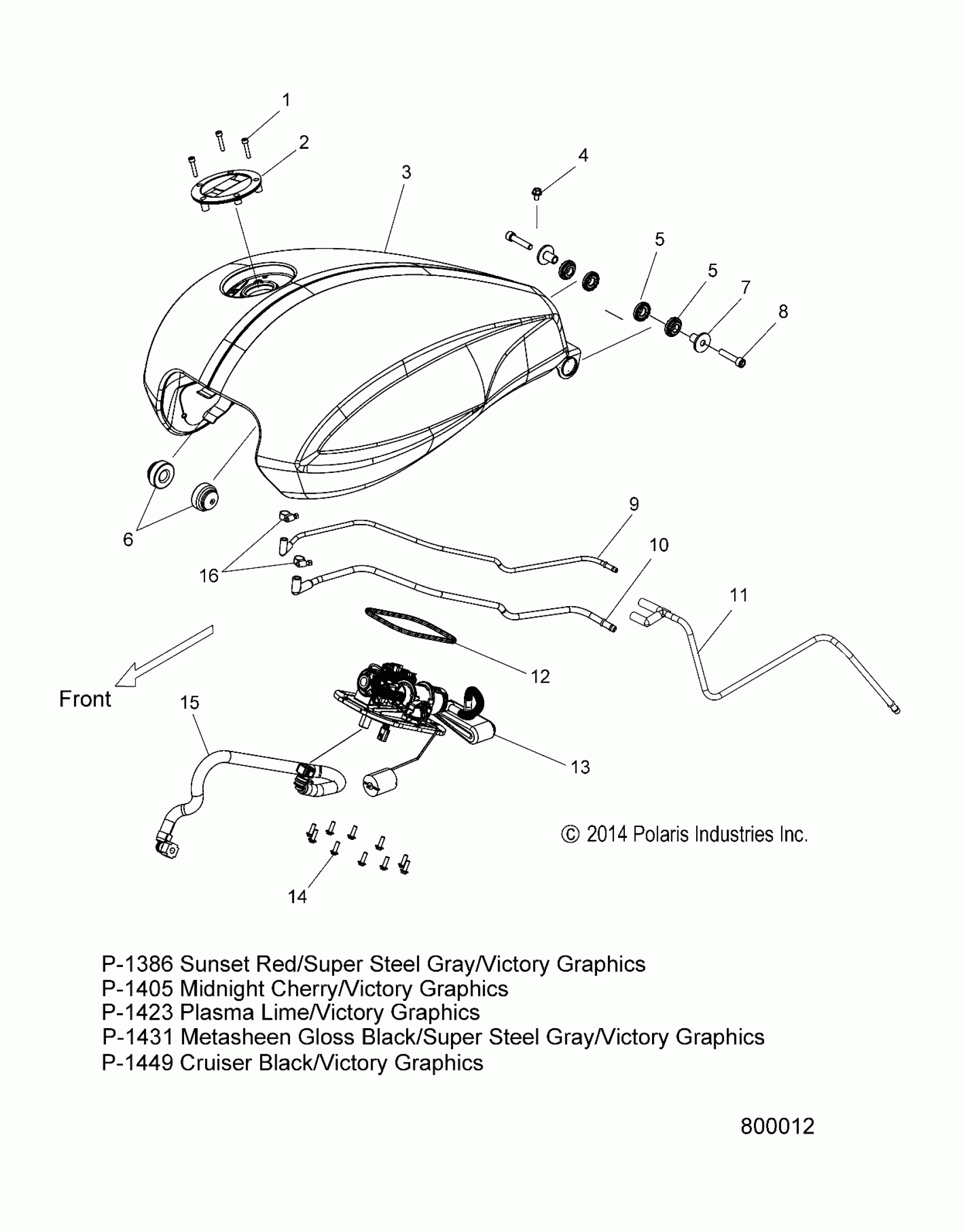 1
2
3
4
5
5
7
8
6
9
10
16
11
12
Front
15
13
© 2014 Polaris Industries Inc.
14

P-1386 Sunset Red/Super Steel Gray/Victory Graphics
P-1405 Midnight Cherry/Victory Graphics
P-1423 Plasma Lime/Victory Graphics
P-1431 Metasheen Gloss Black/Super Steel Gray/Victory Graphics
P-1449 Cruiser Black/Victory Graphics

800012