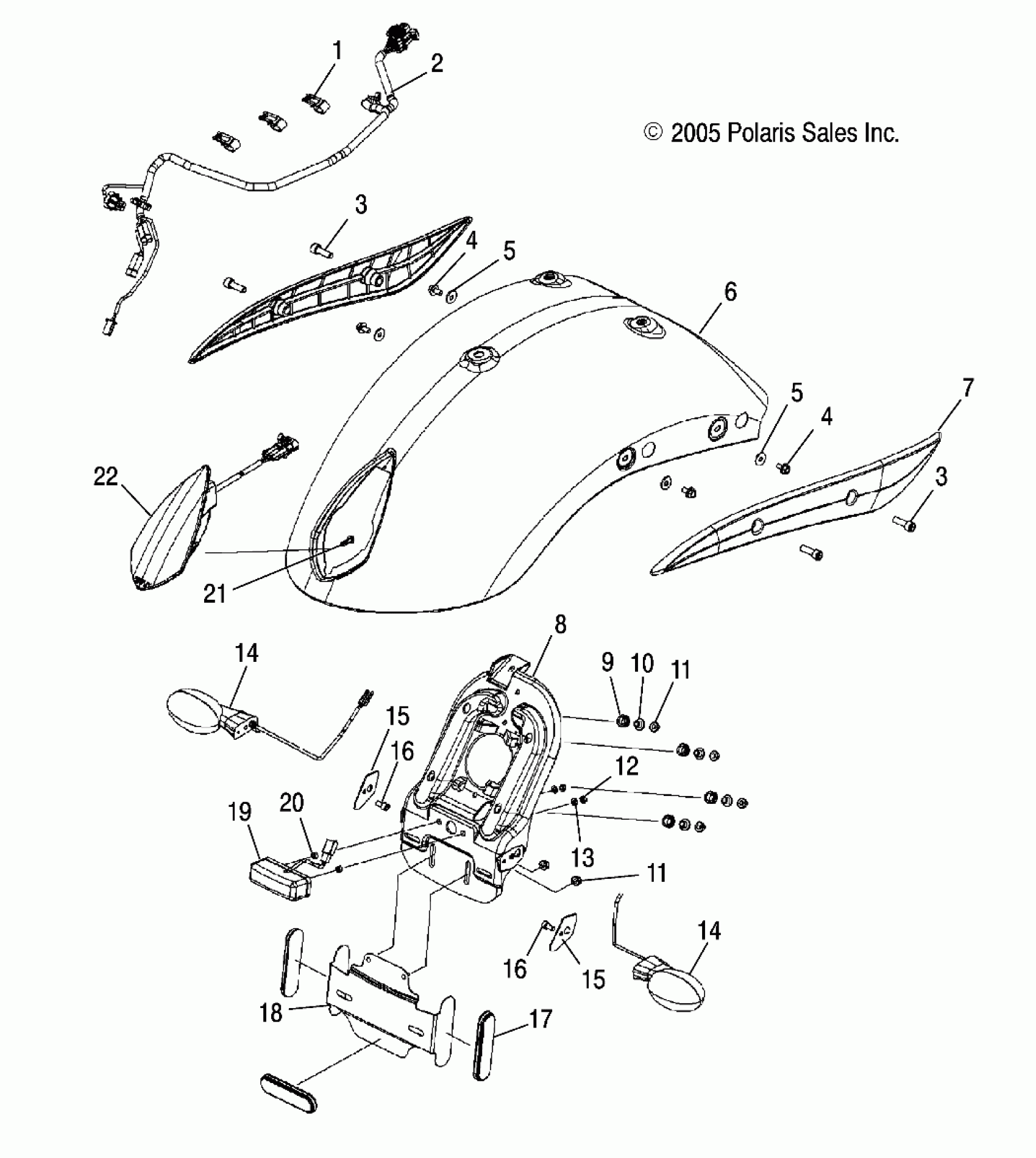 1
2
© 2005 Polaris Sales Inc.
3
4
5
6
5
4
7
3
22
21
8
14
9
10
11
15
16
12
19
20
13
11
14
16
15
18
17