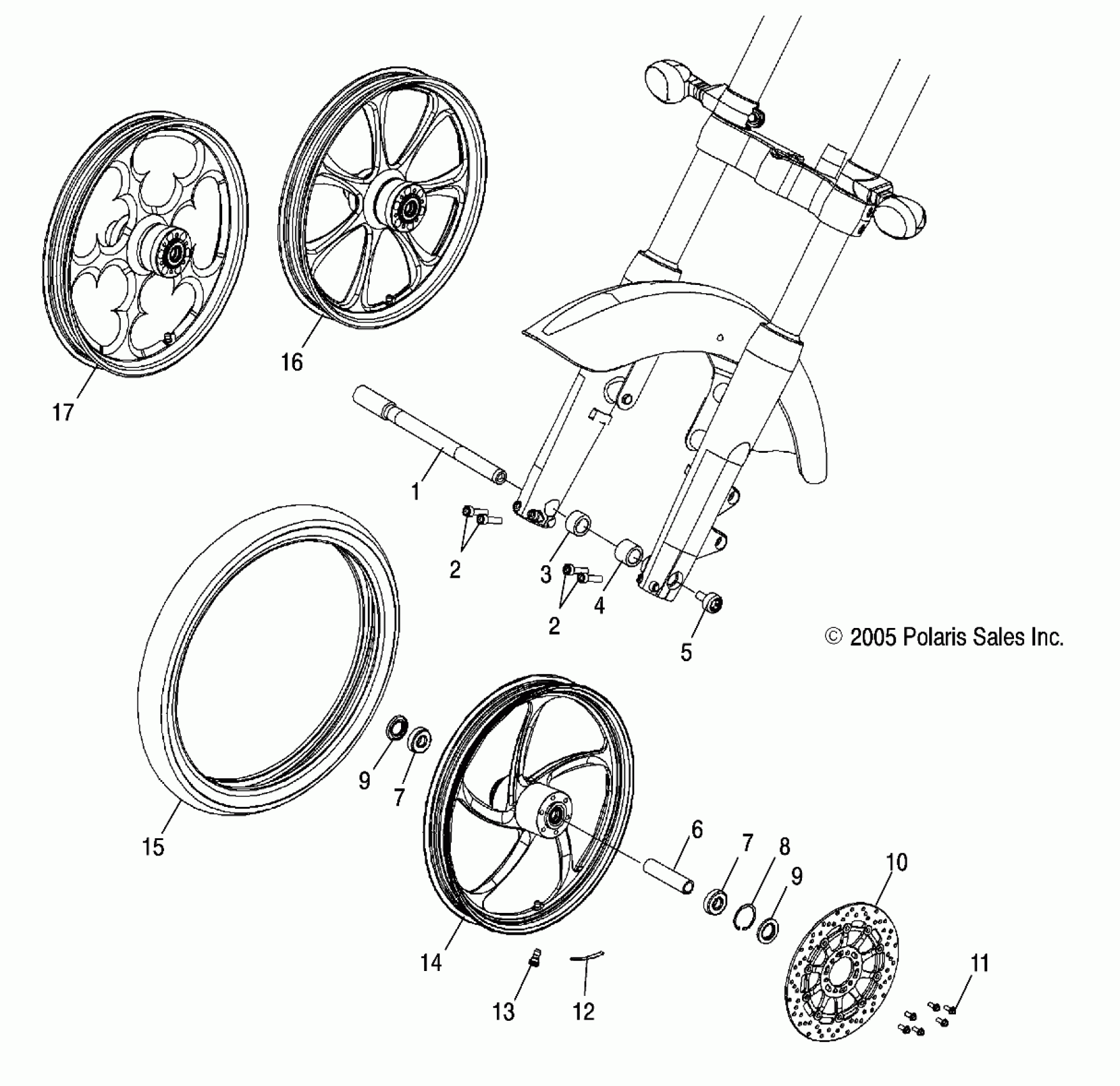 16
17
1
2
3
2
4
5
© 2005 Polaris Sales Inc.
9
7
15
6
7
8
9
10
14
13
12
11