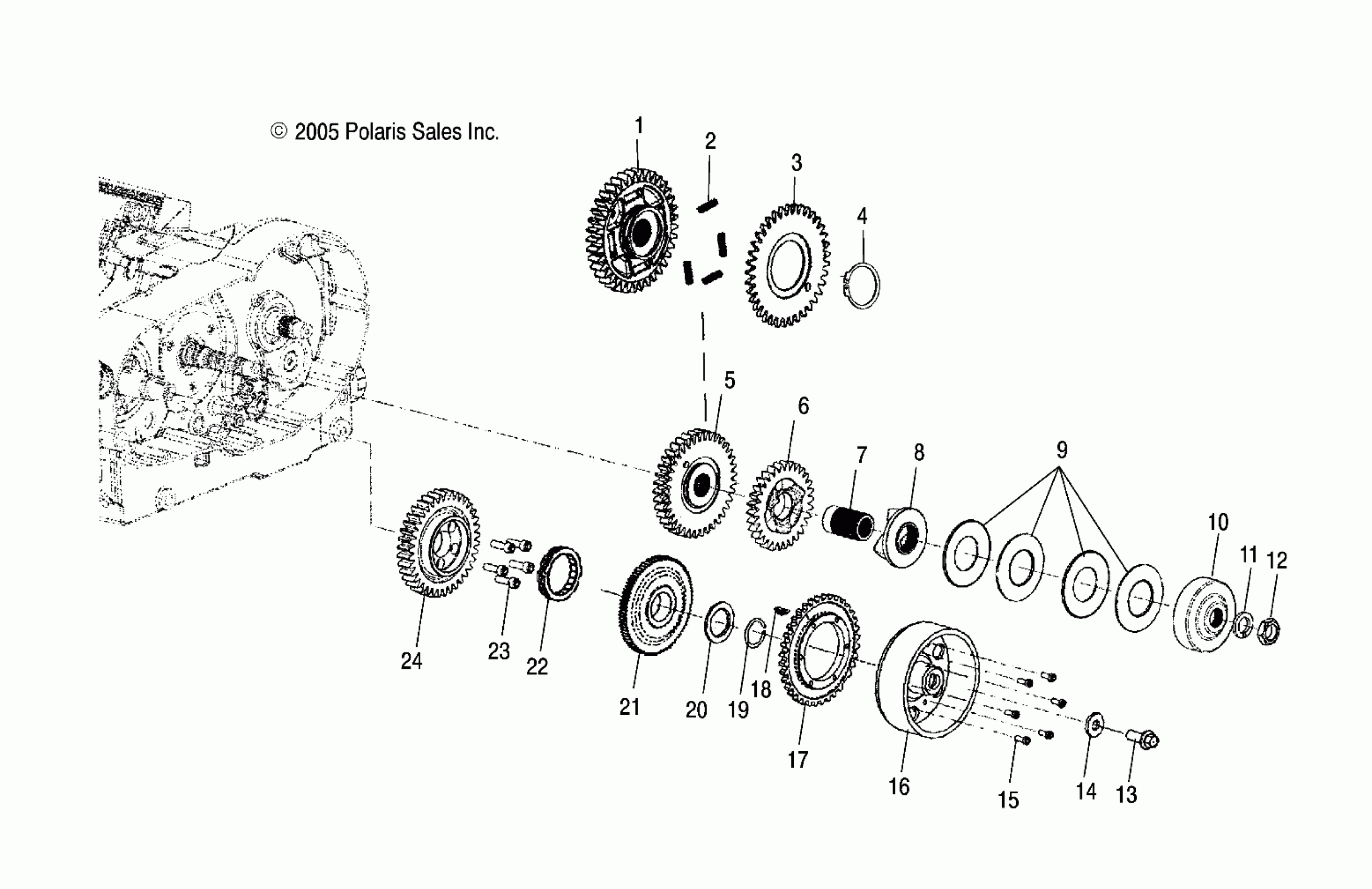 © 2005 Polaris Sales Inc.

1
2
3
4
5
6
7
8
9
10
11
12
24
23
22
21
20
19
18
17
16
15
14
13