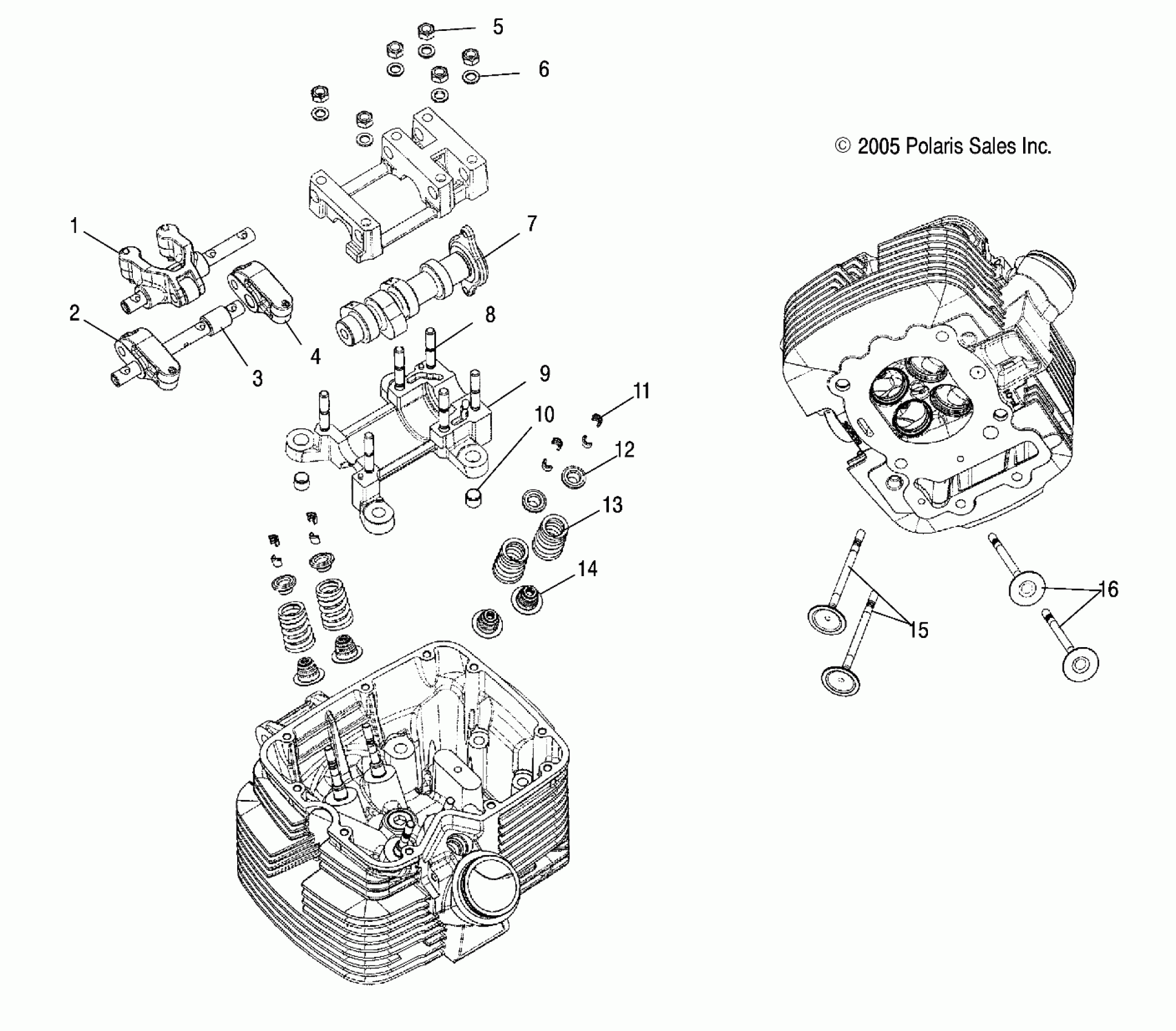 5
6
© 2005 Polaris Sales Inc.
1
7
2
8
4
3
9
11
10
12
13
14
16
15