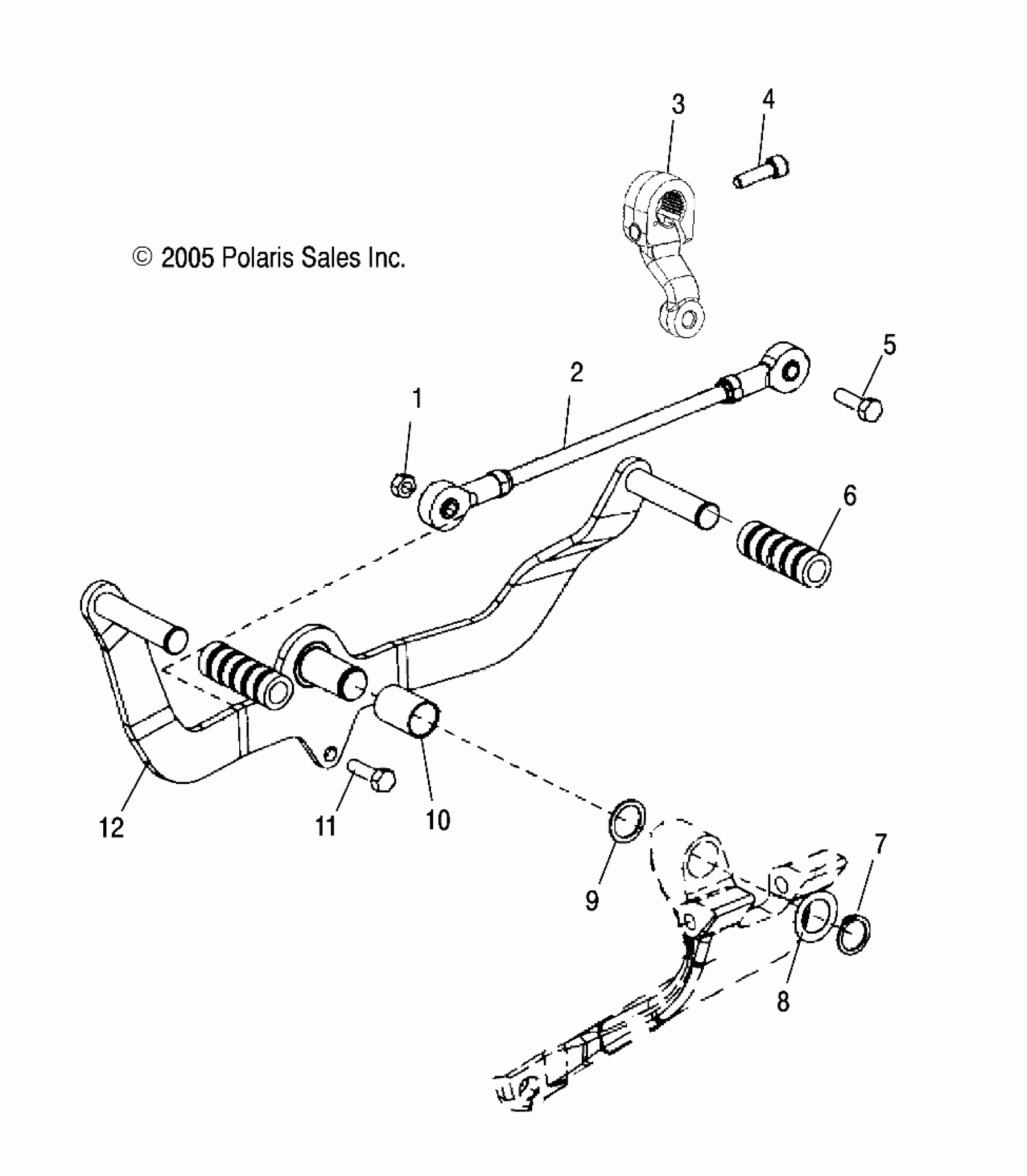 3
4
© 2005 Polaris Sales Inc.
5
2
1
6
12
11
10
9
7
8