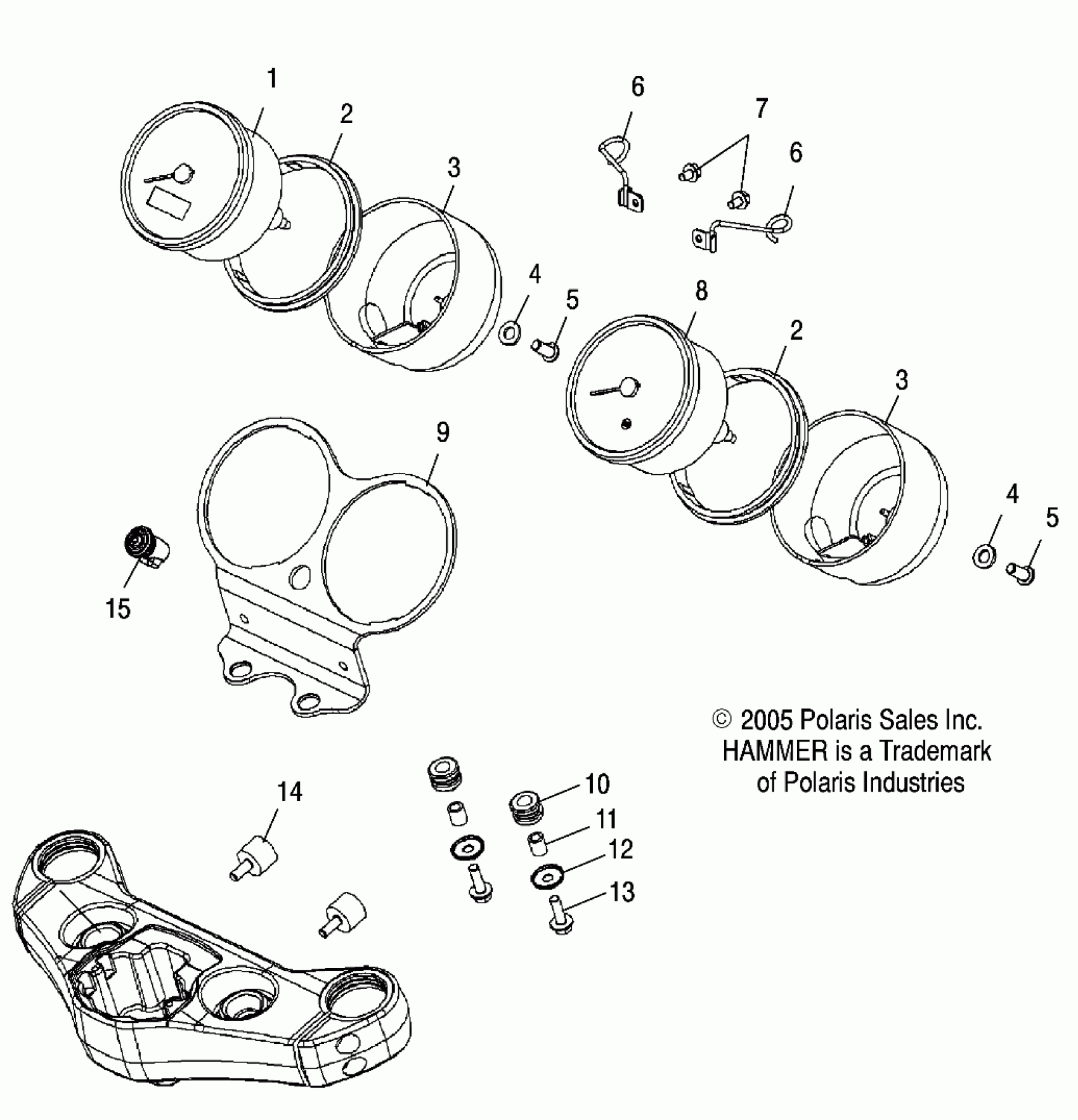 1
2
3
6
7
6
4
5
8
2
3
9
4
5
15

© 2005 Polaris Sales Inc.
HAMMER is a Trademark of Polaris Industries

14
10
11
12
13