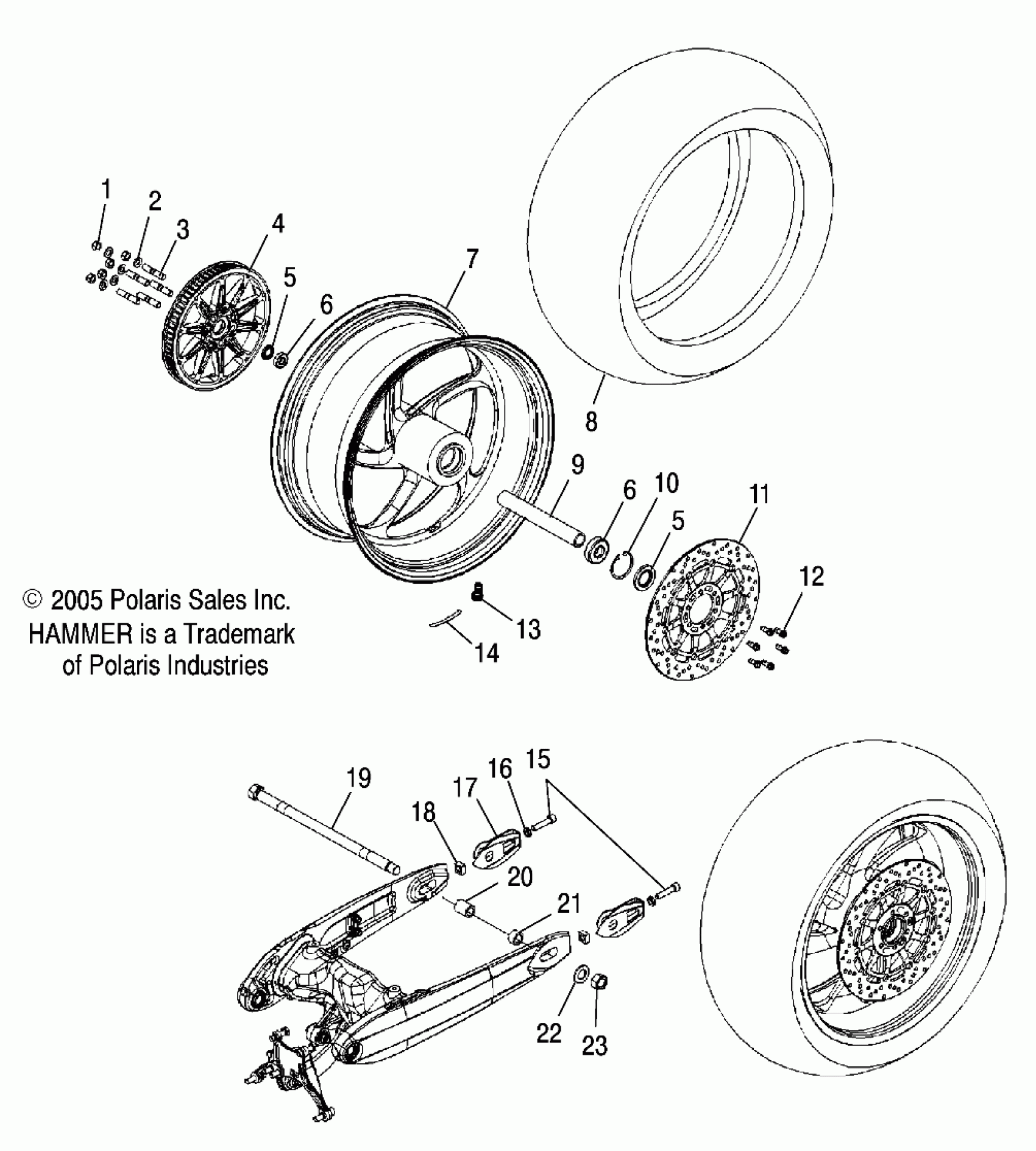 1
2
3
4
5
6
7
8
9
6
10
5
11
12
13
14

© 2005 Polaris Sales Inc.
HAMMER is a Trademark of Polaris Industries

19
18
17
16
15
20
21
22
23