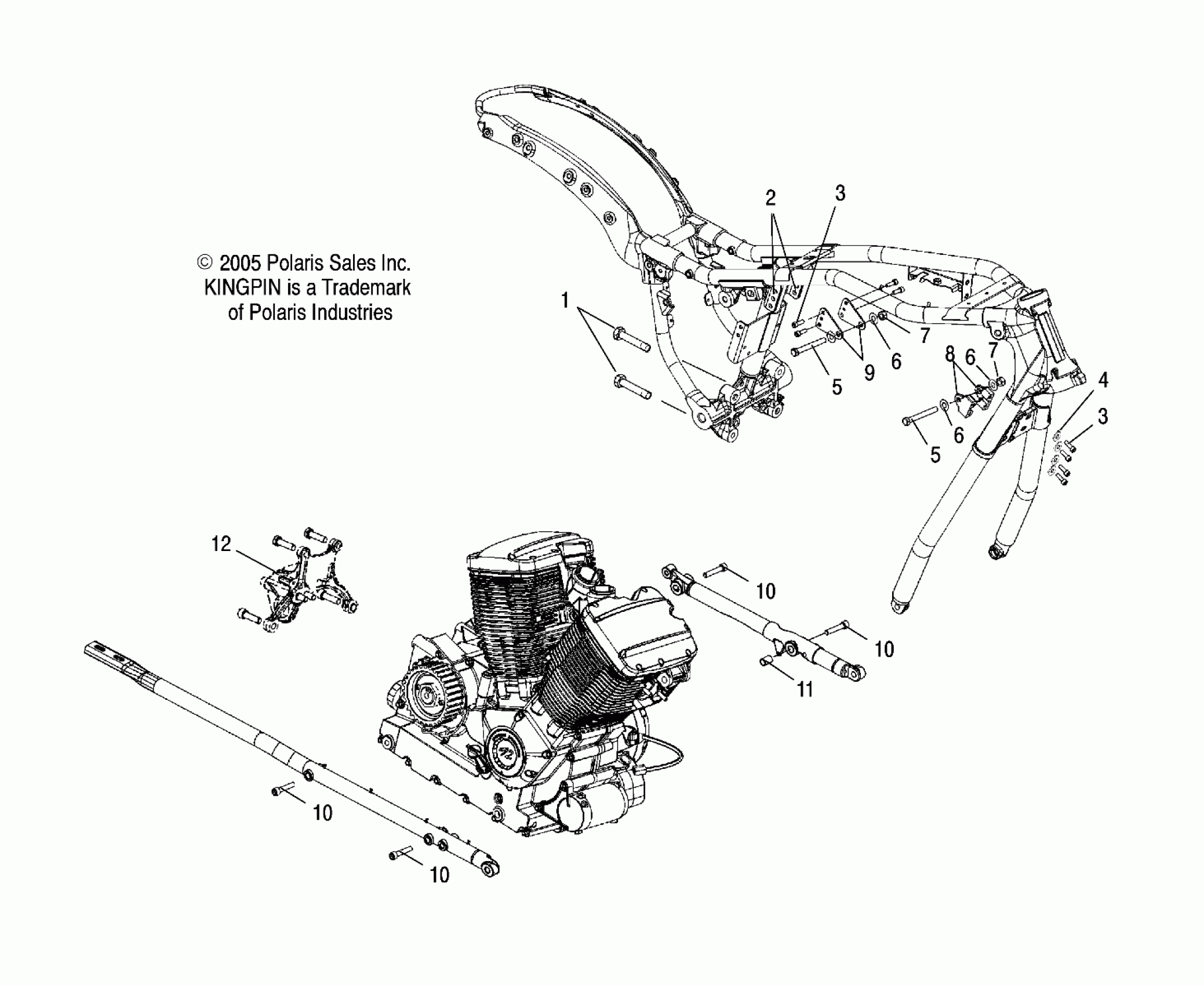 © 2005 Polaris Sales Inc.
KINGPIN is a Trademark
of Polaris Industries

2
3
1
7
6
9
5
8
6
7
4
3
6
5
12
10
10
11
10
10