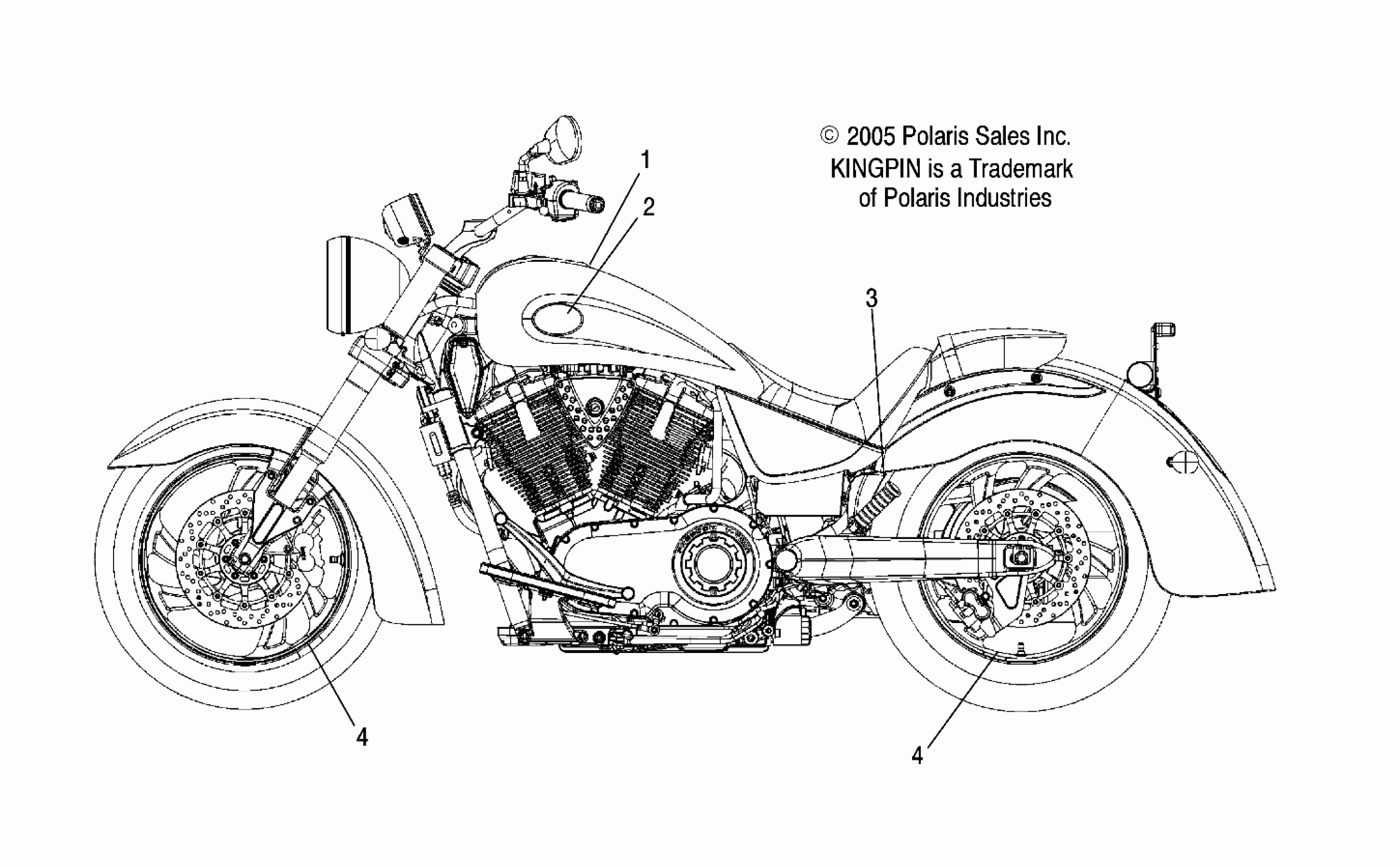 © 2005 Polaris Sales Inc.
KINGPIN is a Trademark
of Polaris Industries

1

2

3

4

4