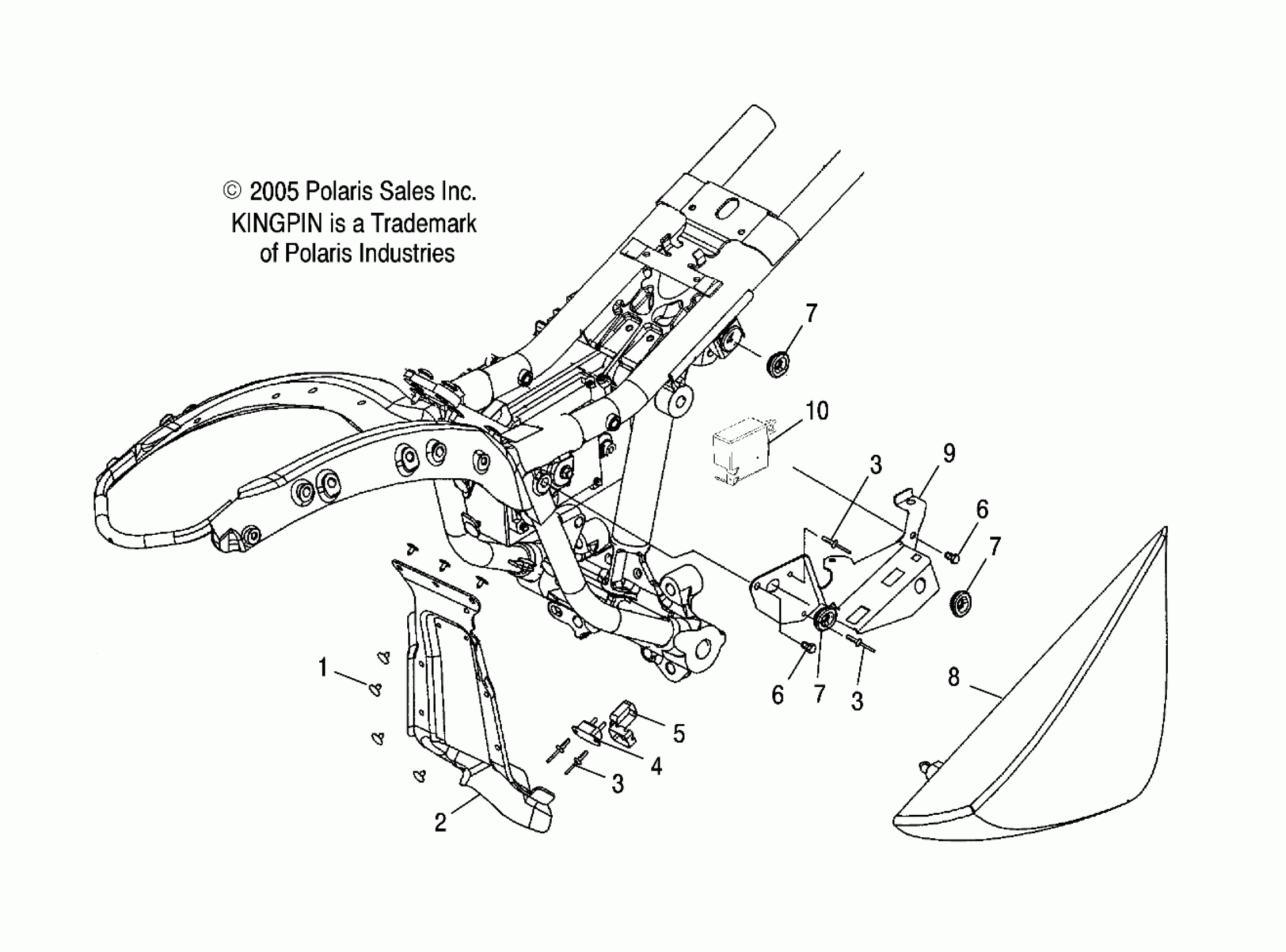 © 2005 Polaris Sales Inc.
KINGPIN is a Trademark
of Polaris Industries

7
10
3
9
6
7
1
6
7
3
8
5
4
3
2