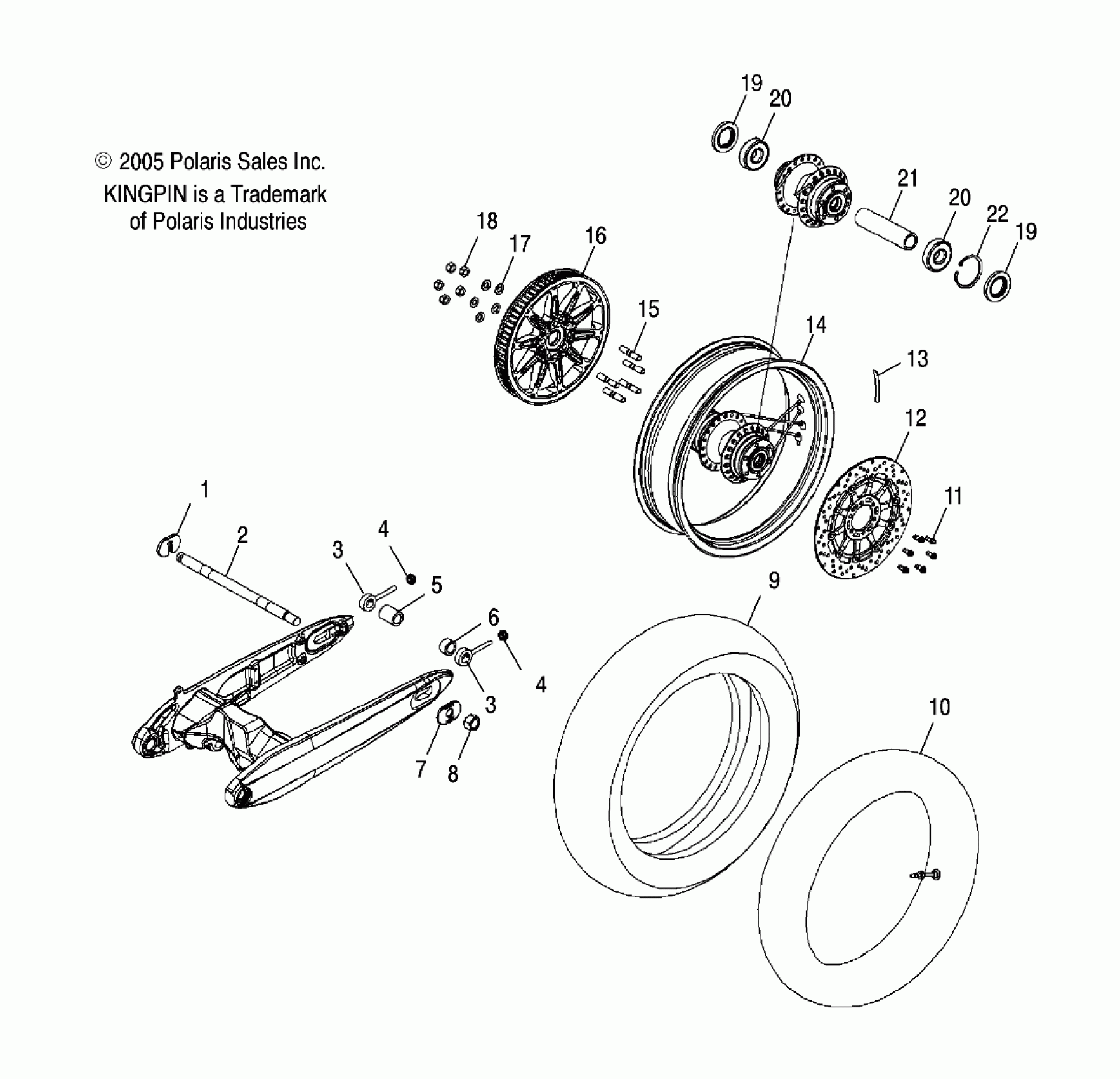 © 2005 Polaris Sales Inc.
KINGPIN is a Trademark
of Polaris Industries

19
20
21
20
22
19
18
17
16
15
14
13
12
11
1
2
3
4
5
6
4
3
7
8
9
10