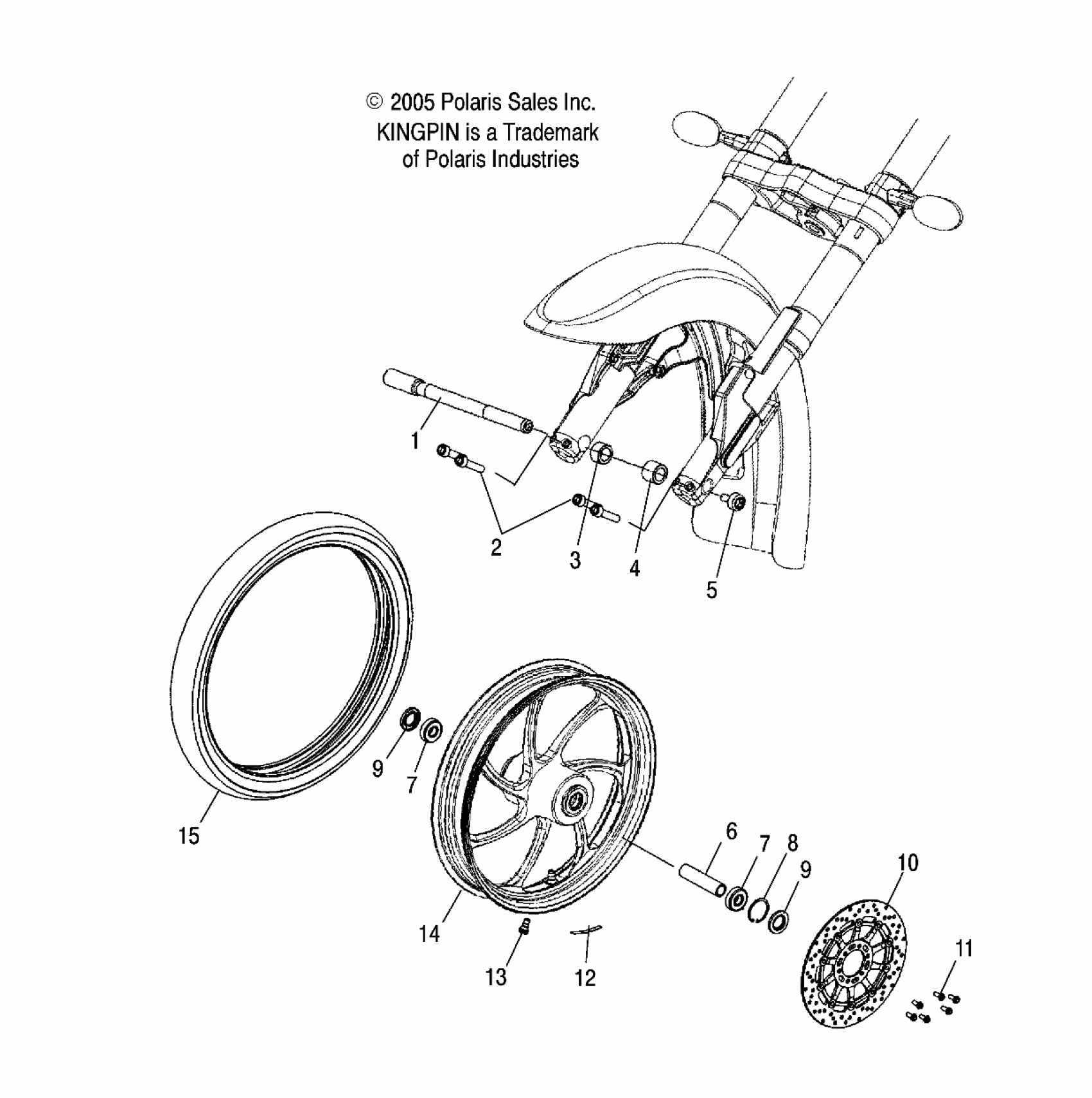 © 2005 Polaris Sales Inc.
KINGPIN is a Trademark
of Polaris Industries

1
2
3
4
5
9
7
15
6
7
8
9
10
14
13
12
11