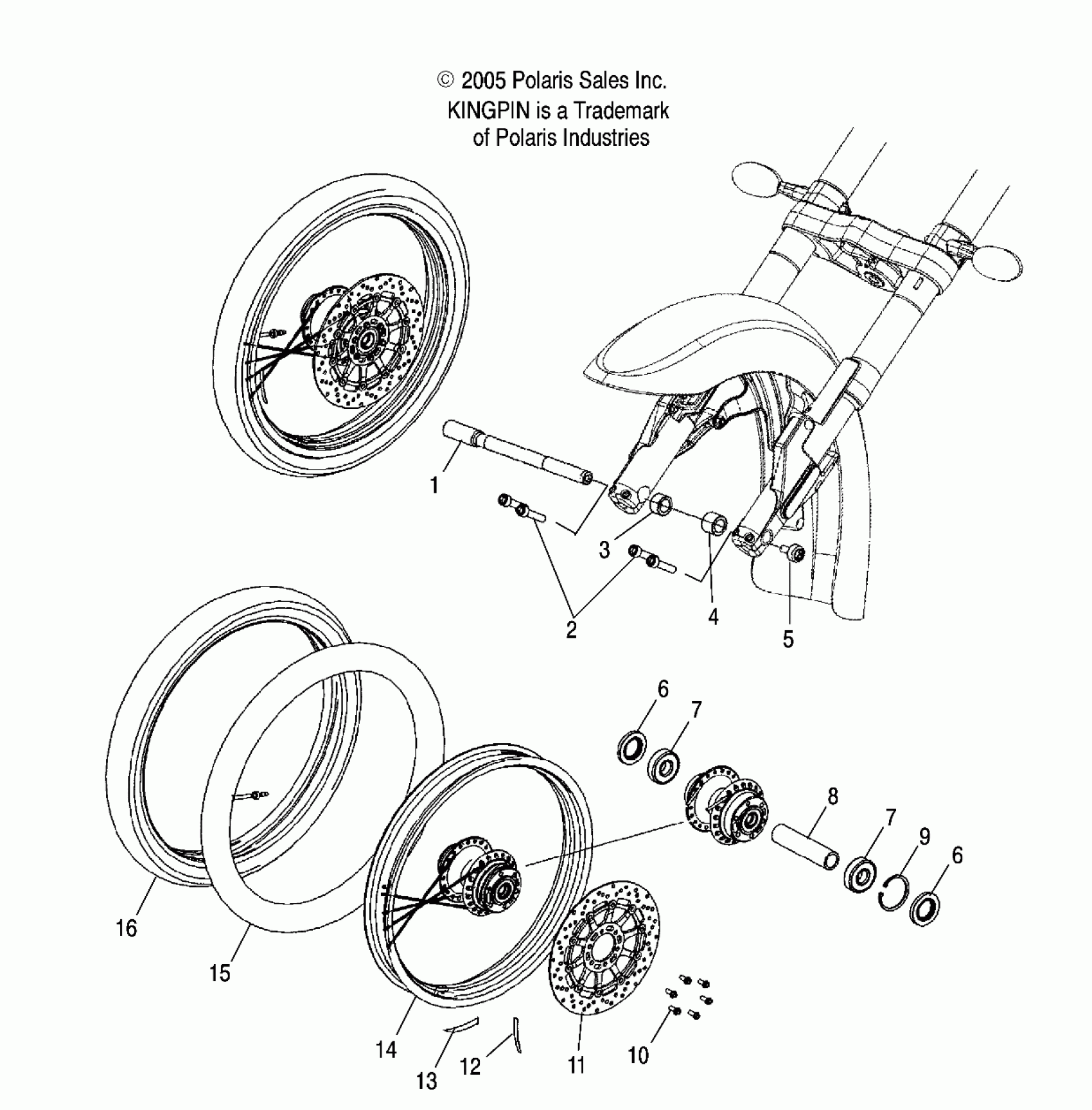 © 2005 Polaris Sales Inc.
KINGPIN is a Trademark
of Polaris Industries

1
2
3
4
5
6
7
8
7
9
6
16
15
14
13
12
11
10