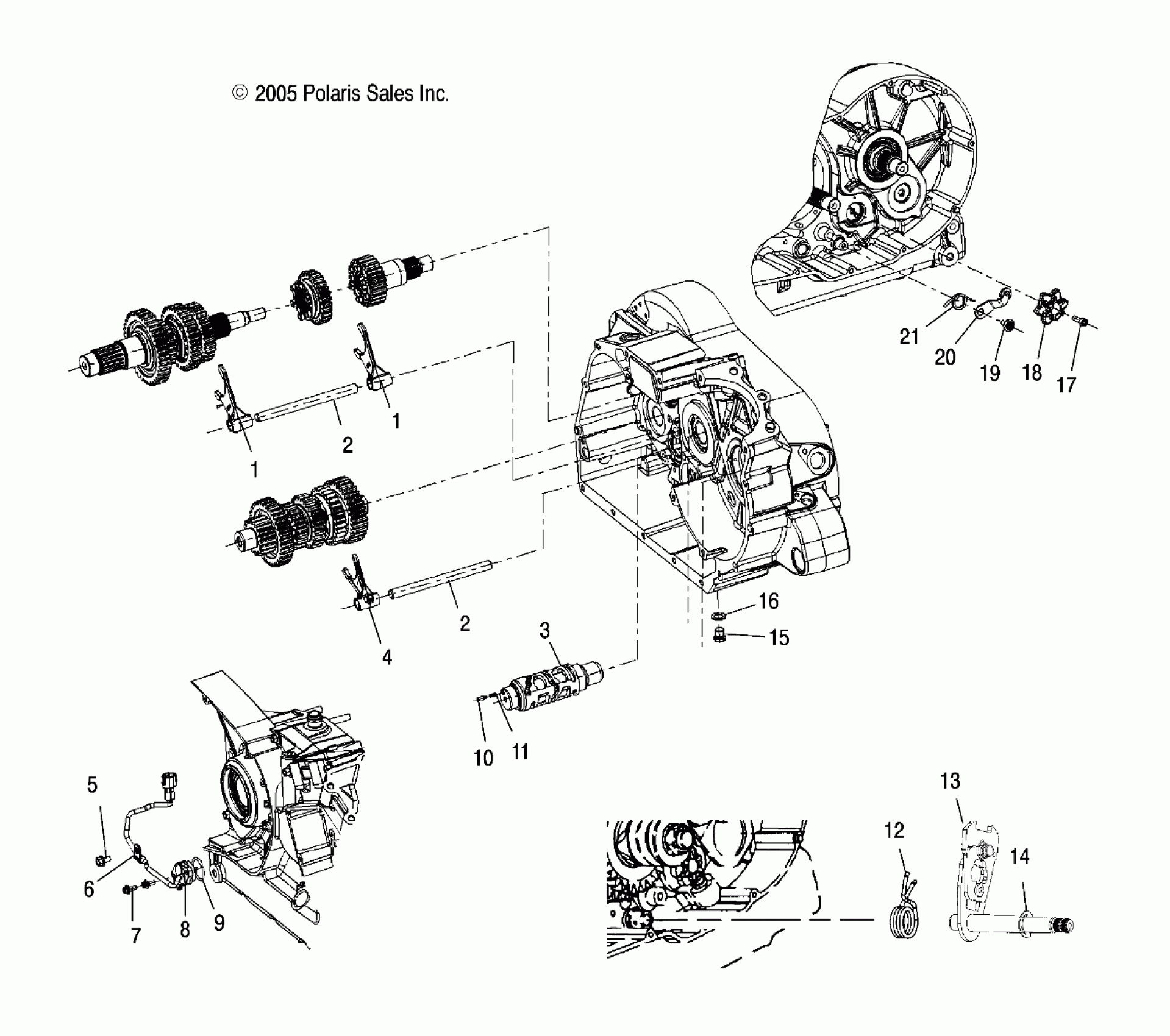 © 2005 Polaris Sales Inc.

21
20
19
18
17
1
2
1
16
15
2
4
3
10
11
5
6
7
8
9
13
12
14