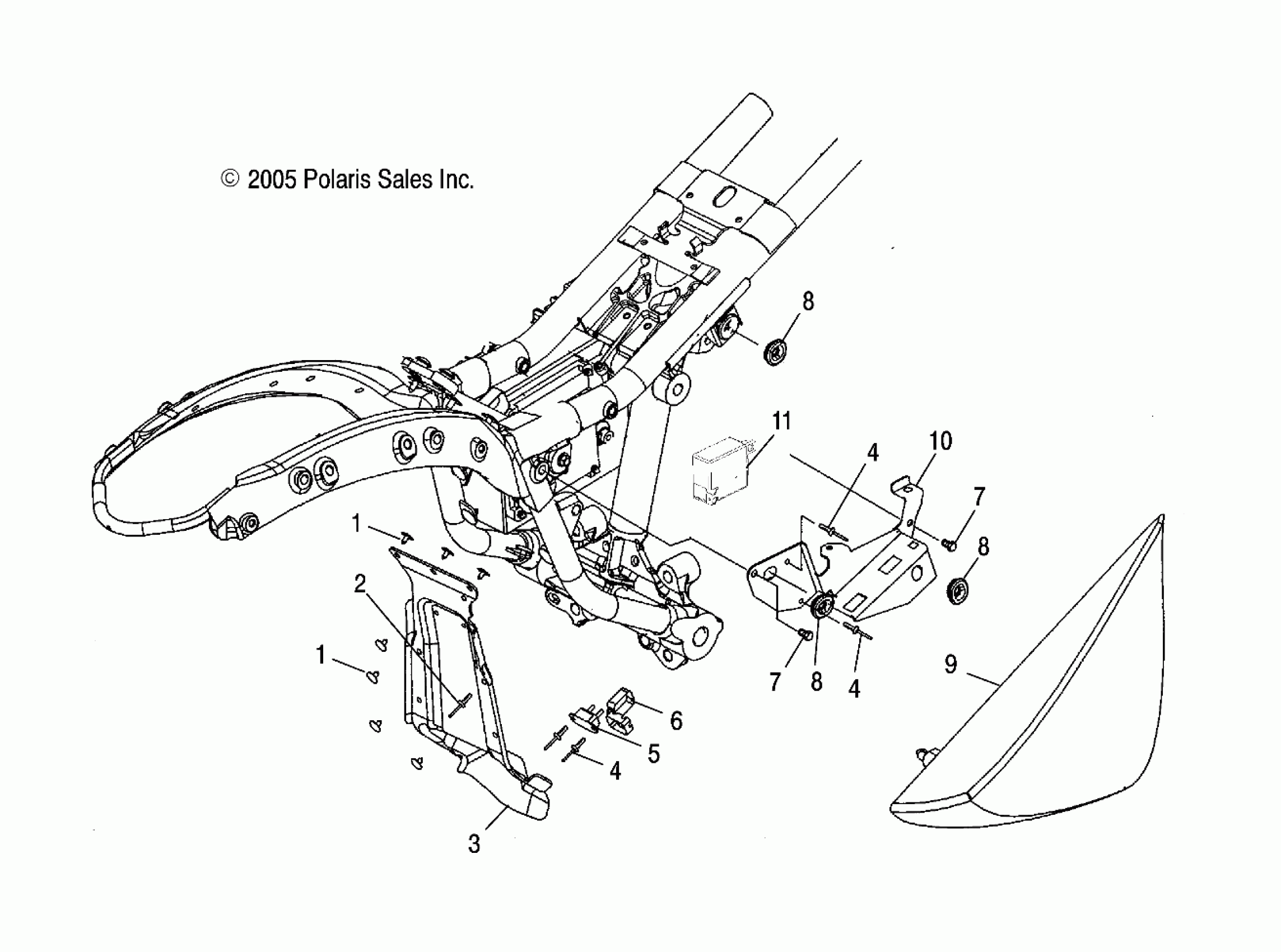 © 2005 Polaris Sales Inc.

8
11
10
4
7
8
1
2
1
7
8
4
9
6
5
4
3