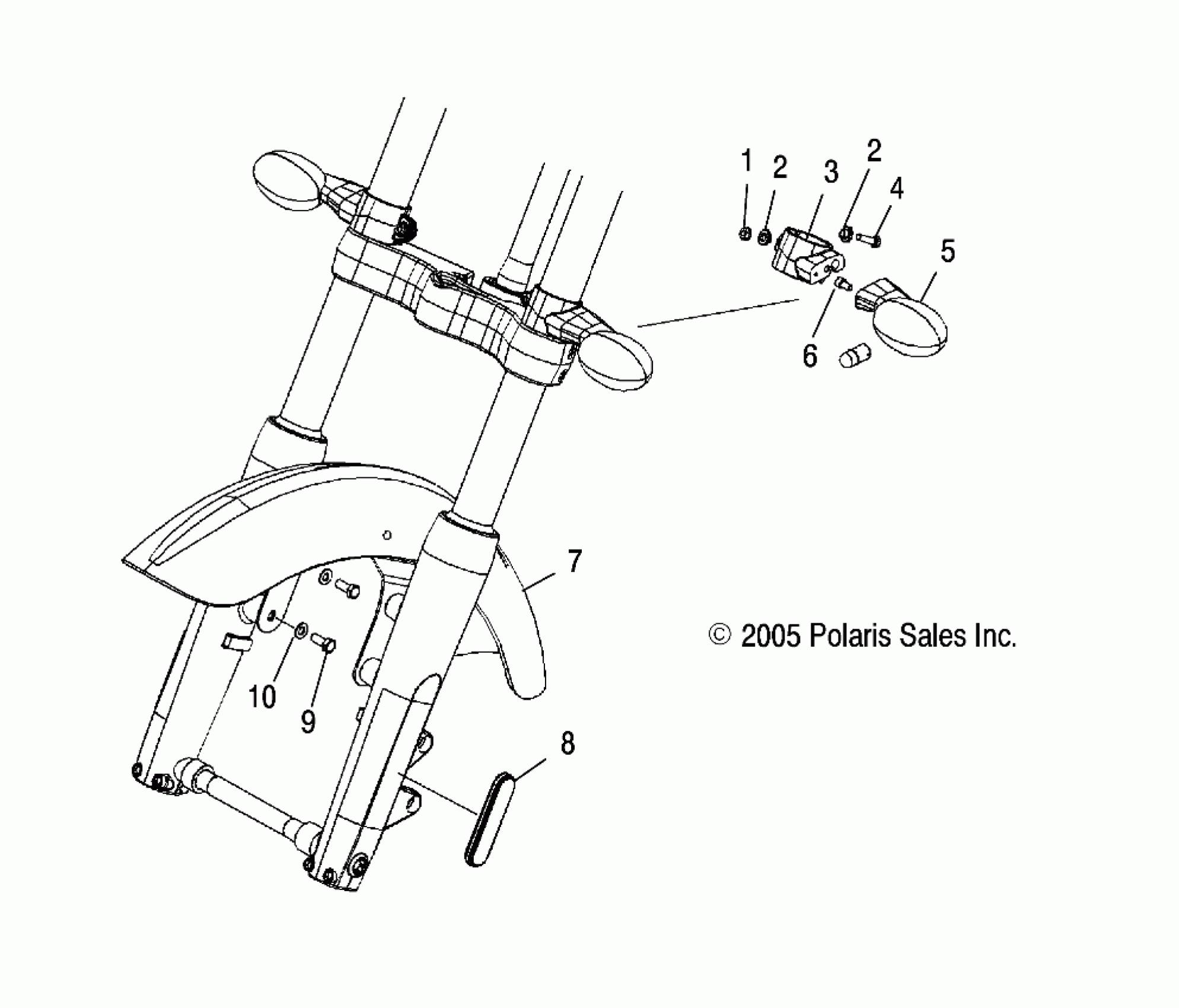 1 2 3 2 4

5

6

7

© 2005 Polaris Sales Inc.

10

9

8