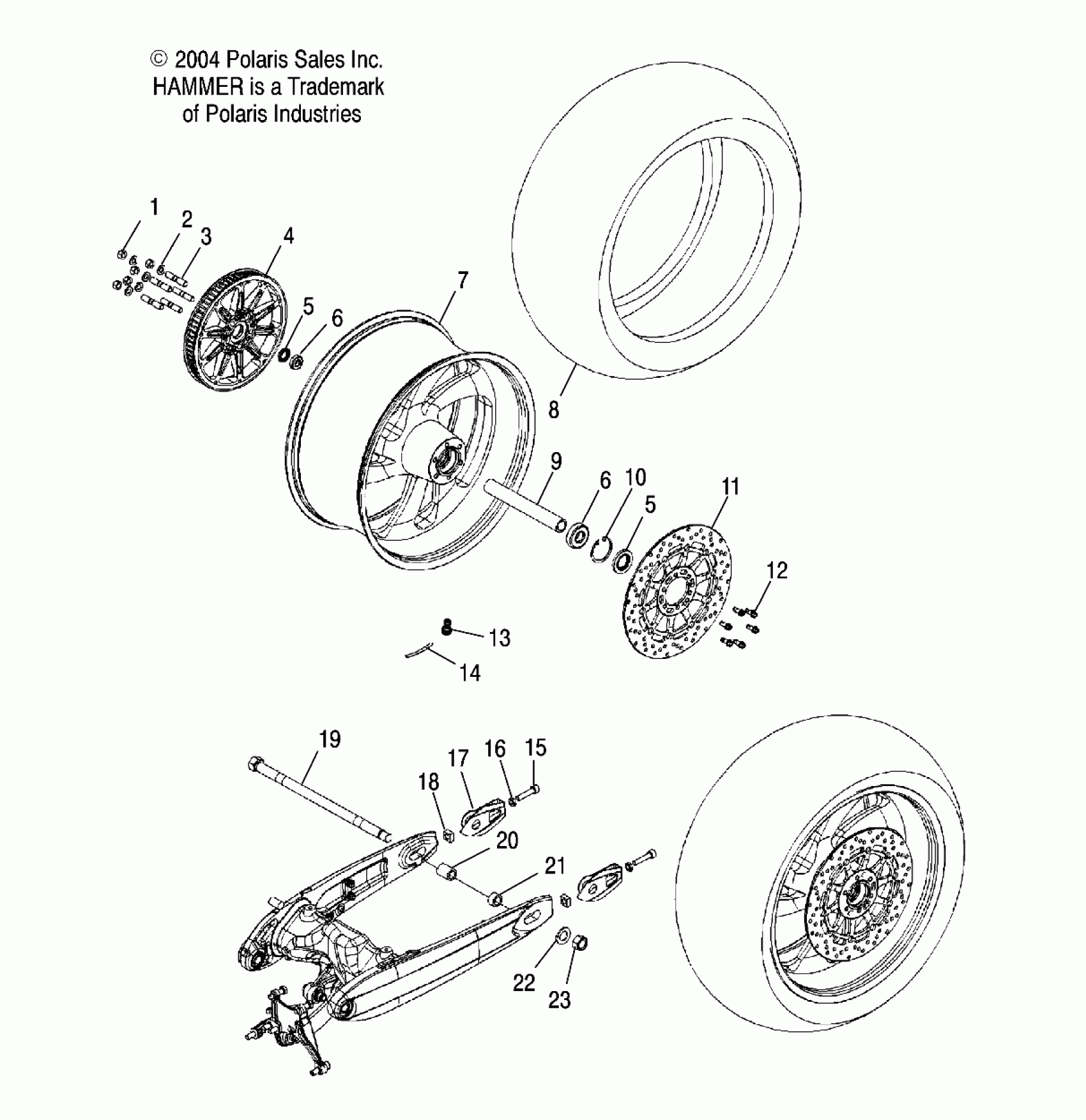 © 2004 Polaris Sales Inc.
HAMMER is a Trademark
of Polaris Industries

1
2
3
4
5
6
7
8
9
6
10
5
11
12
13
14

19
18
17
16
15
20
21
22
23