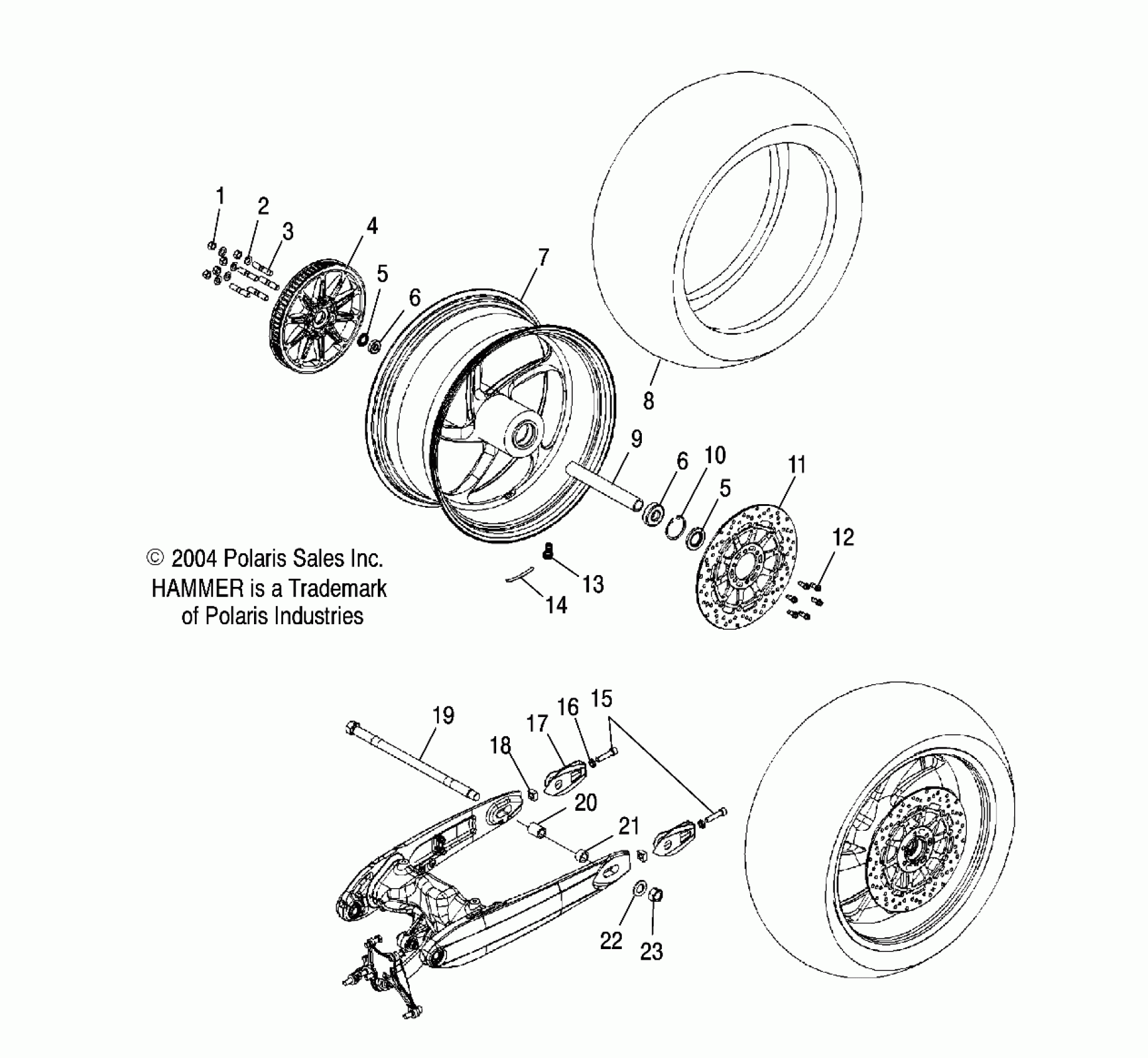 1
2
3
4
5
6
7
8
9
6
10
5
11
12
13
14

© 2004 Polaris Sales Inc.
HAMMER is a Trademark
of Polaris Industries

19
18
17
16
15
20
21
22
23