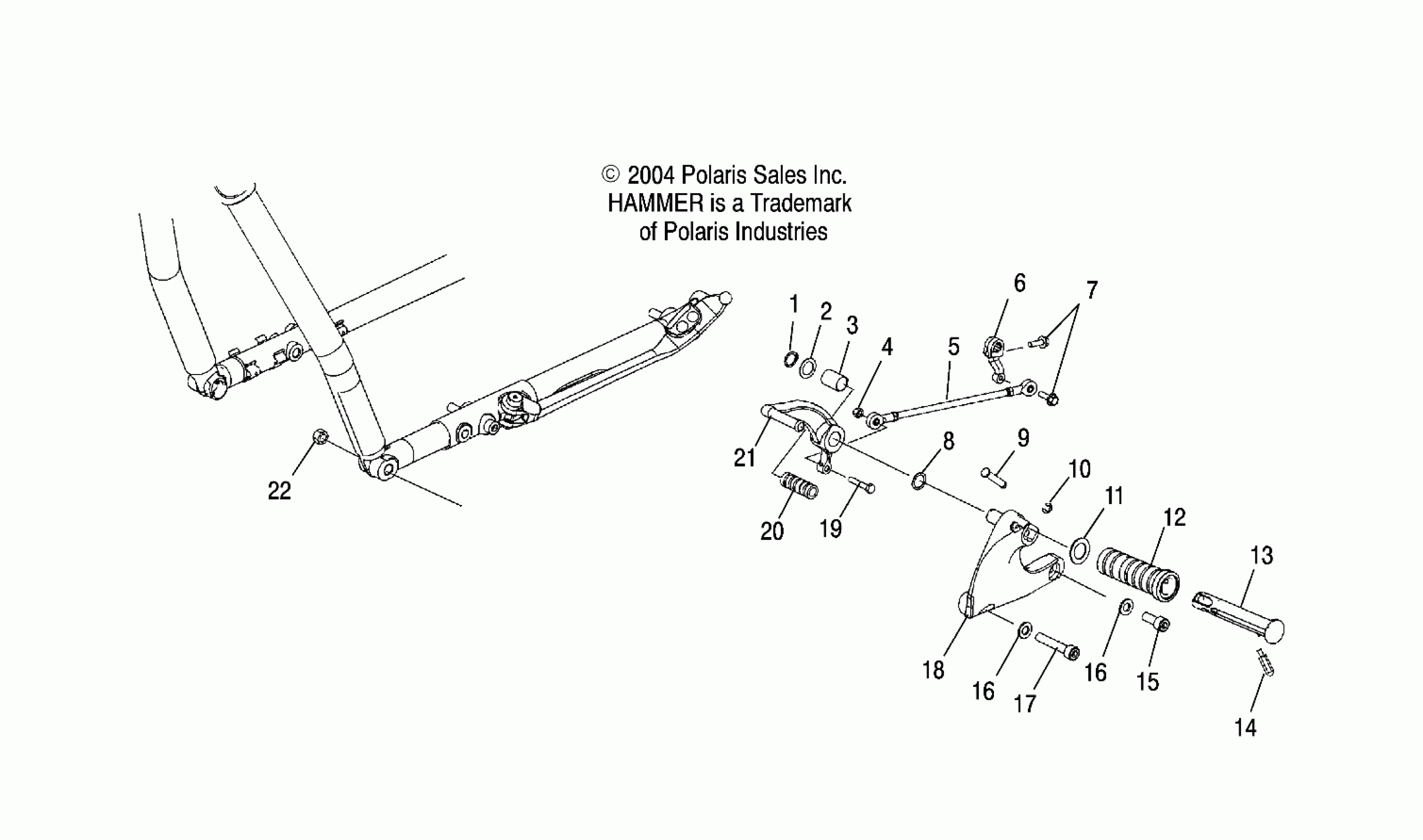 © 2004 Polaris Sales Inc.
HAMMER is a Trademark
of Polaris Industries

1
2
3
4
5
6
7
8
9
10
11
12
13
14
15
16
16
17
18
19
20
21
22