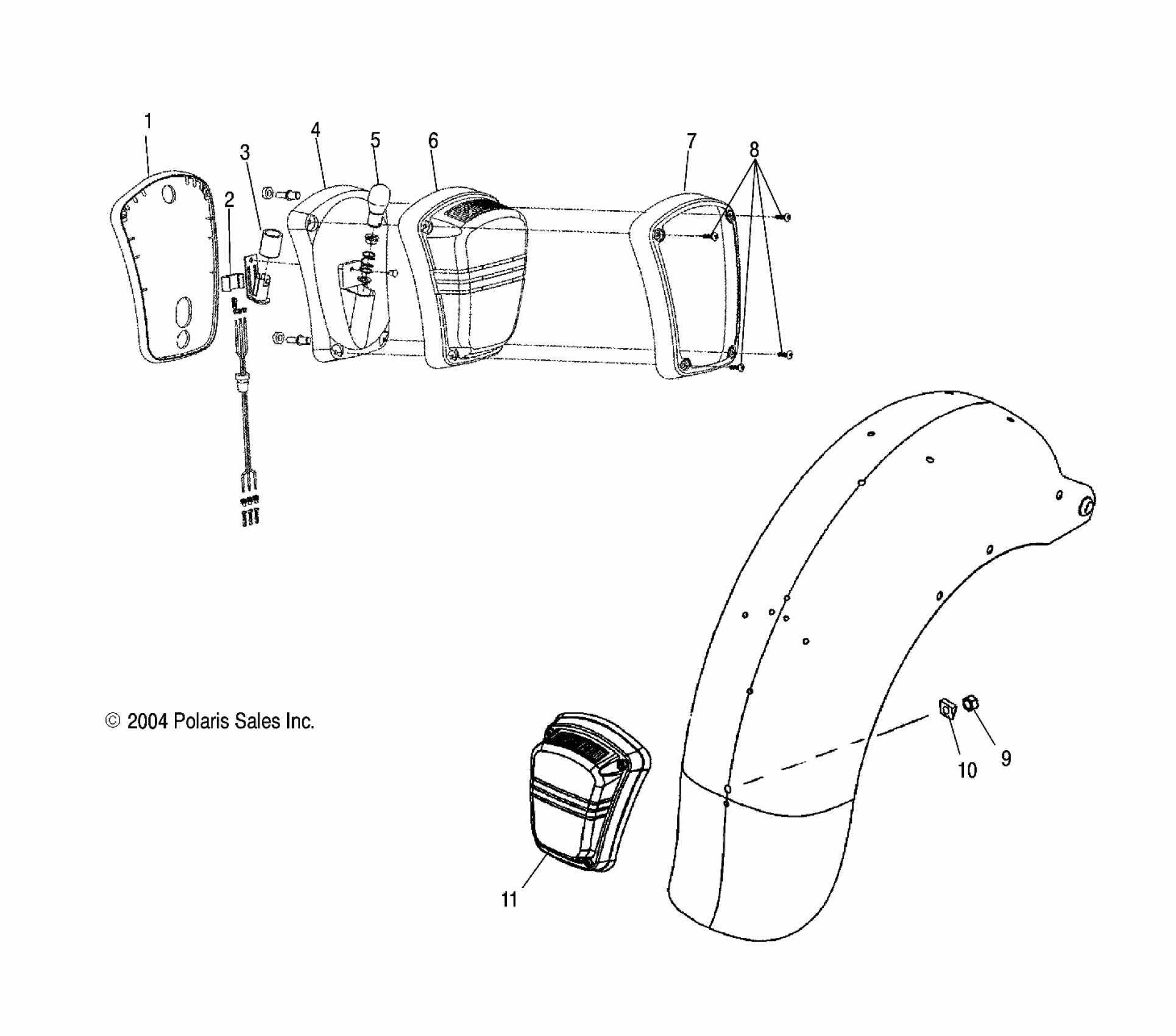 1
2
3
4
5
6
7
8

© 2004 Polaris Sales Inc.

10
9
11