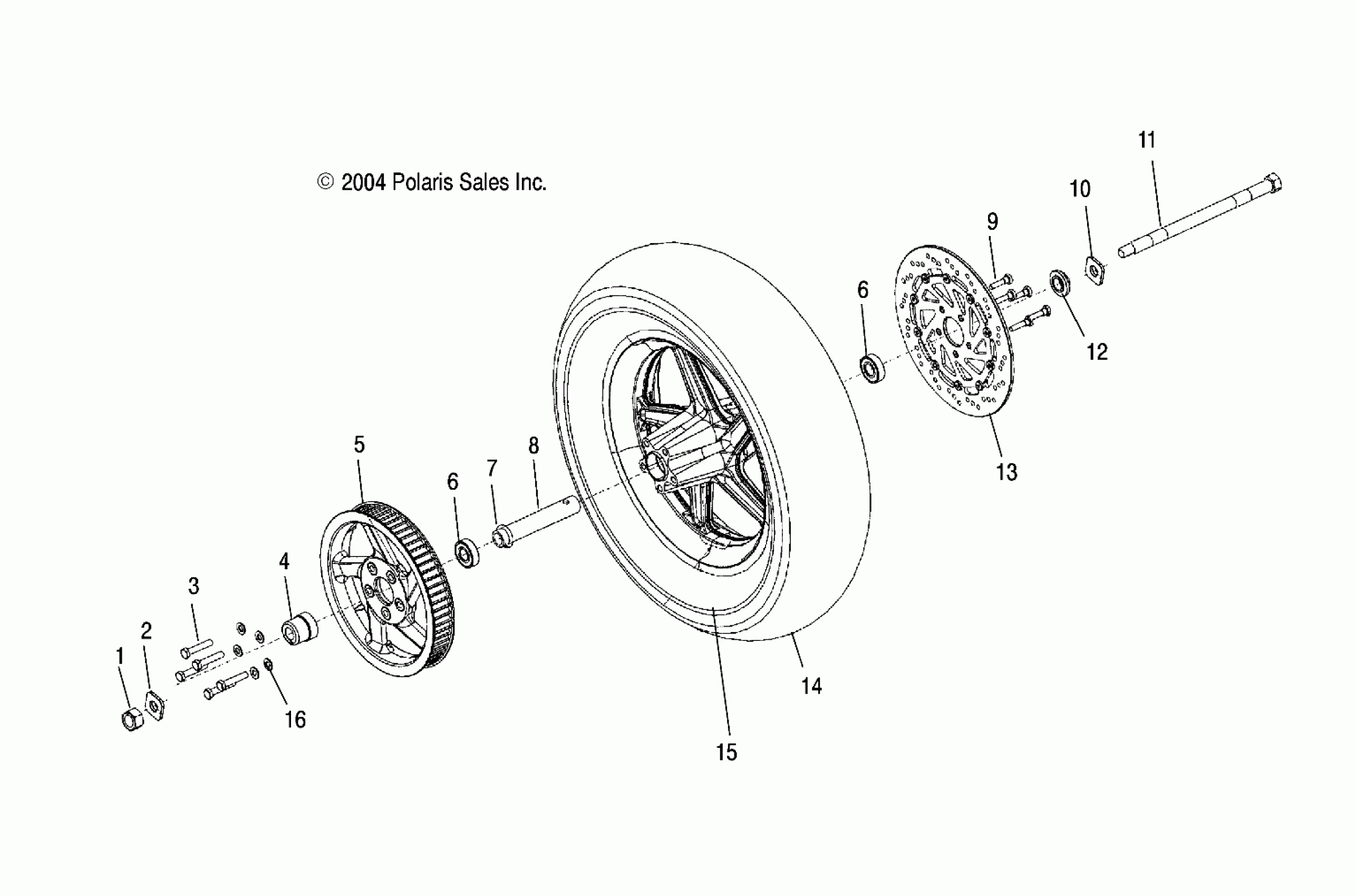 © 2004 Polaris Sales Inc.

11
10
9
6
12
13
5
8
7
6
4
3
2
1
16
14
15