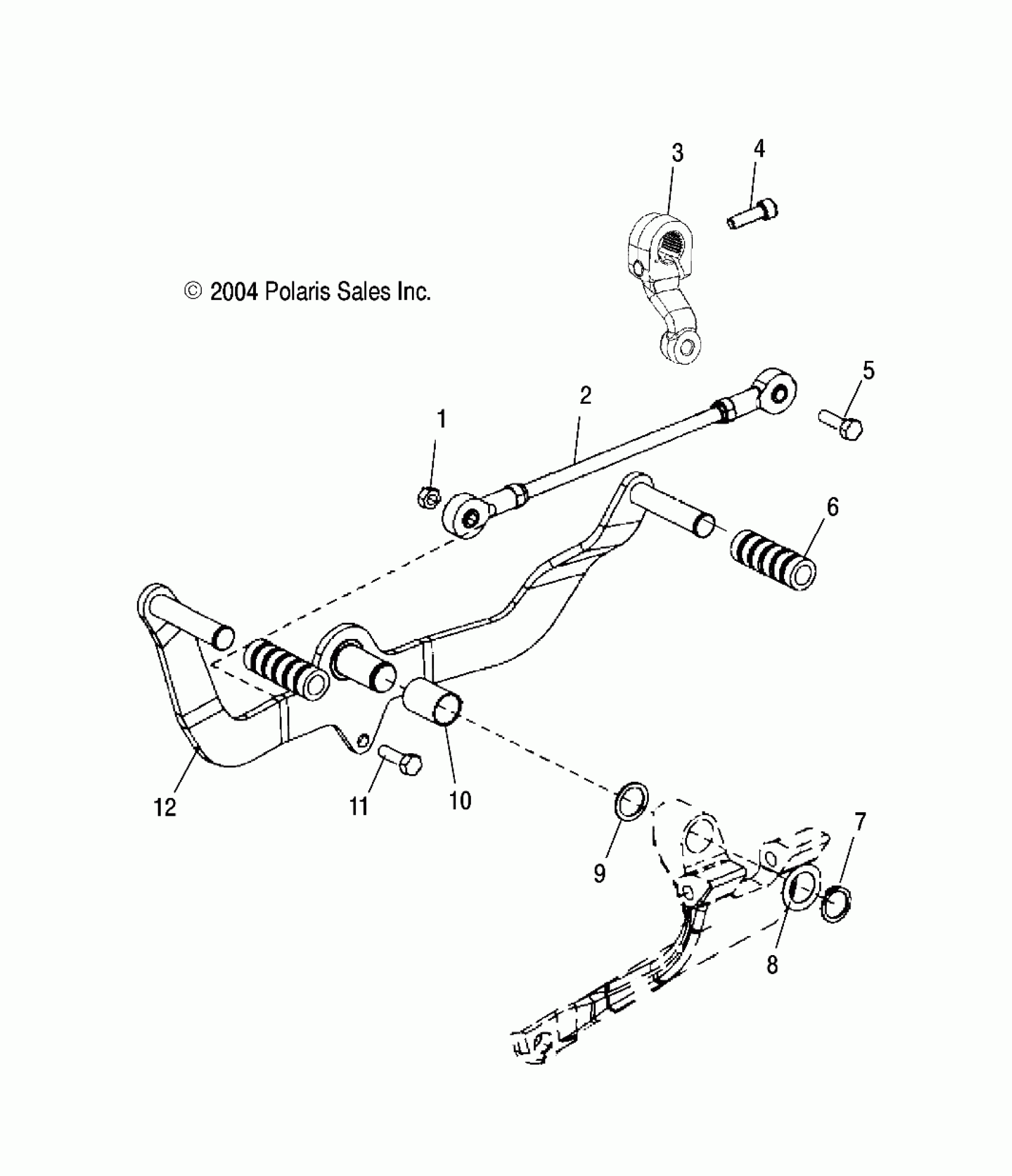 3
4
© 2004 Polaris Sales Inc.
5
2
1
6
12
11
10
9
7
8