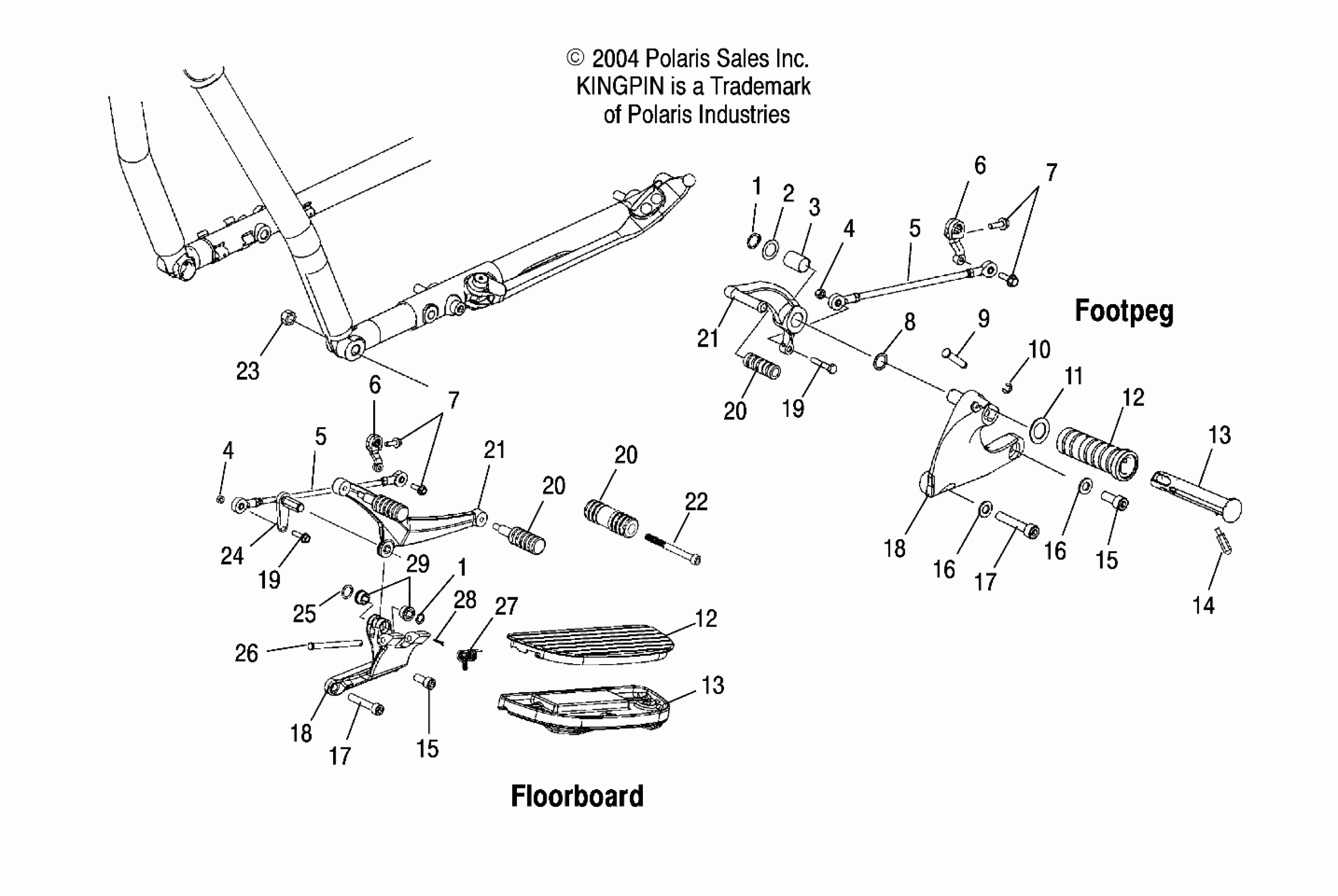 © 2004 Polaris Sales Inc.
KINGPIN is a Trademark
of Polaris Industries

1
2
3
4
5
6
7
Footpeg
21
8
9
10
11
12
13
20
19
18
16
17
16
15
14
23
6
7
4
5
21
20
20
22
24
19
29
1
25
28
27
12
26
13
18
17
15

Floorboard