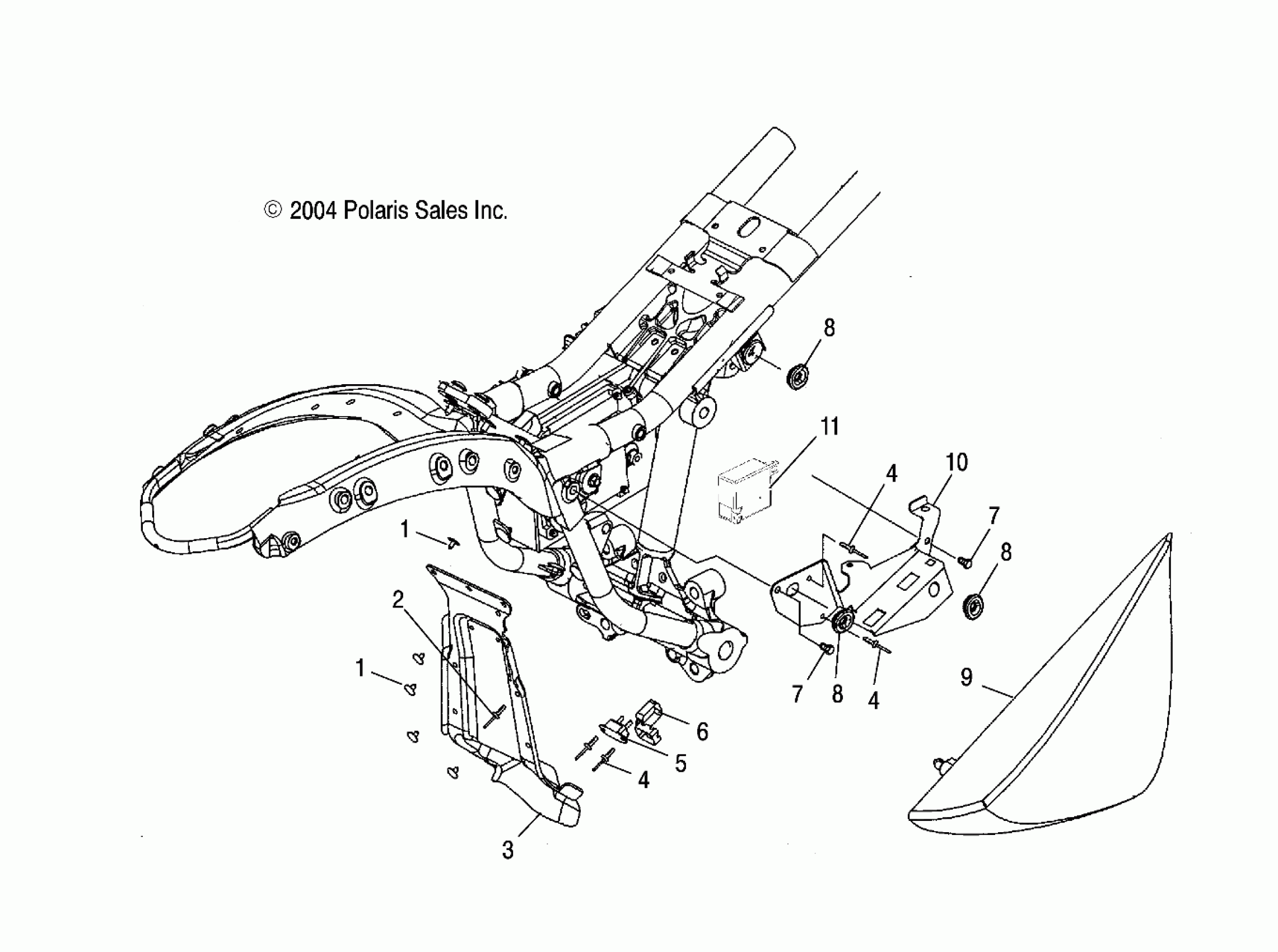 © 2004 Polaris Sales Inc.

8

11

4

10

7

8

1

2

1

7

8

4

9

6

5

4

3