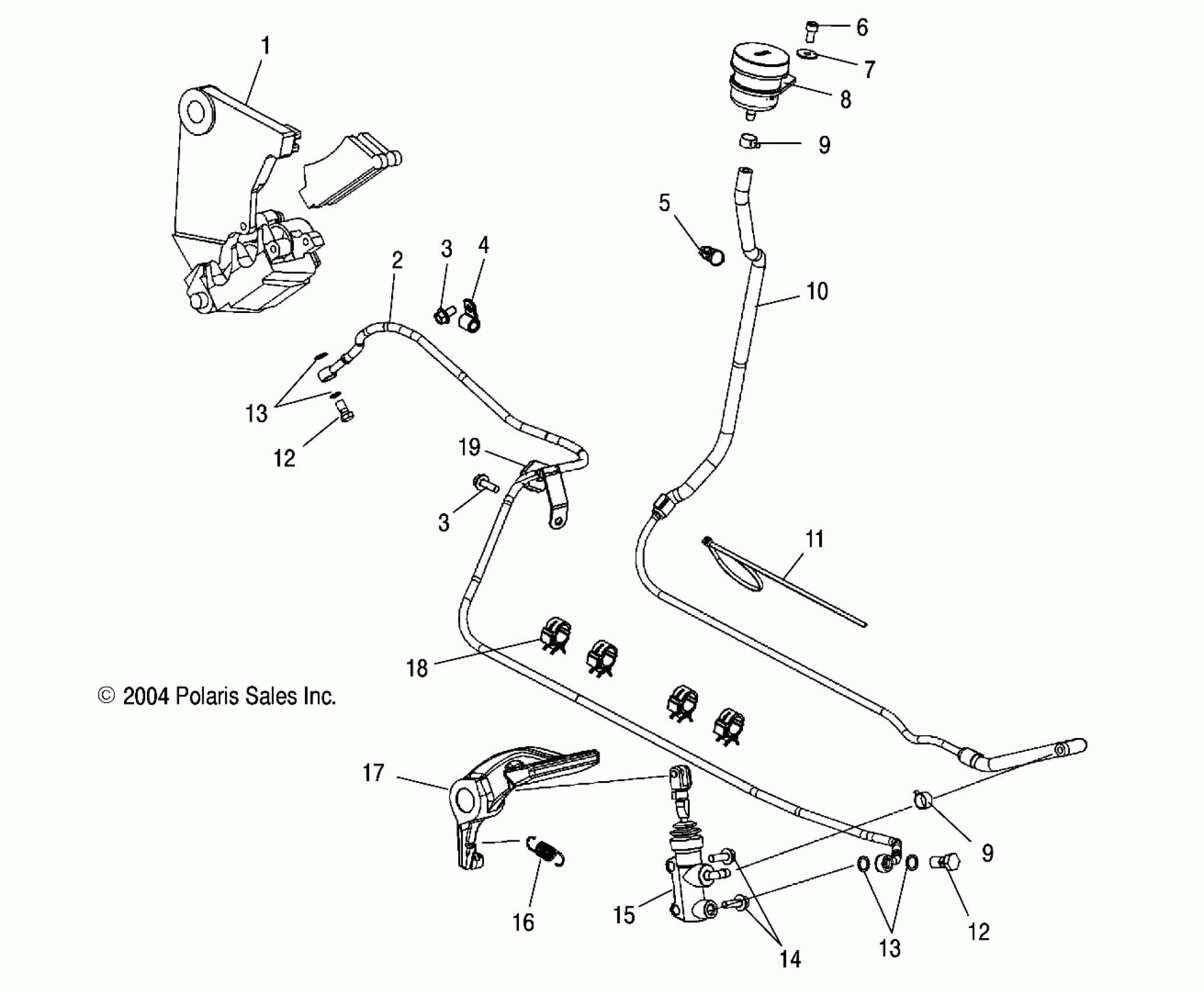 1
6
7
8
9
5
3
4
2
10
13
12
19
3
11
18
© 2004 Polaris Sales Inc.
17
9
16
15
14
13
12