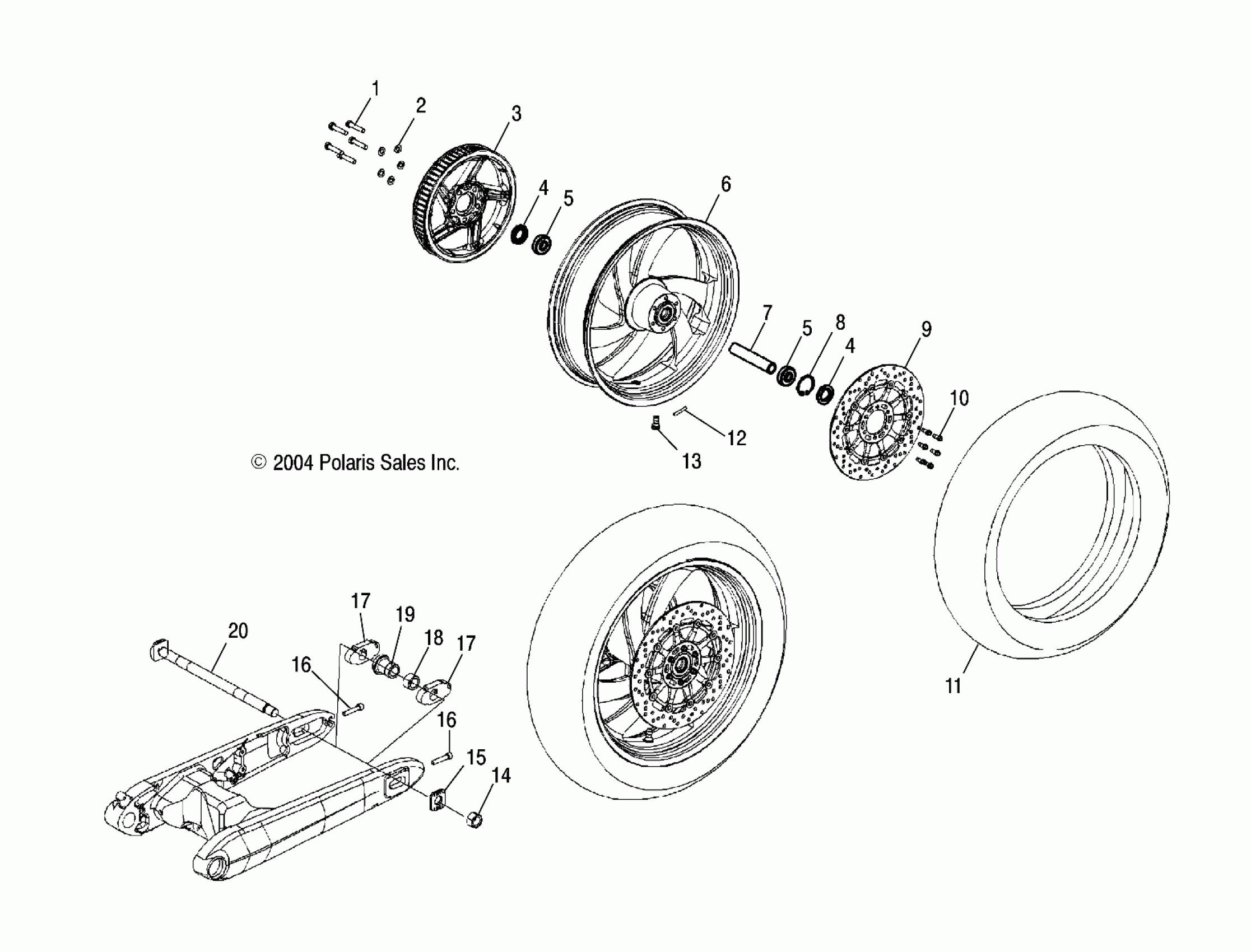 1
2
3
4
5
6
7
5
8
4
9
10
12
13
© 2004 Polaris Sales Inc.
17
19
18
17
20
16
16
15
14
11