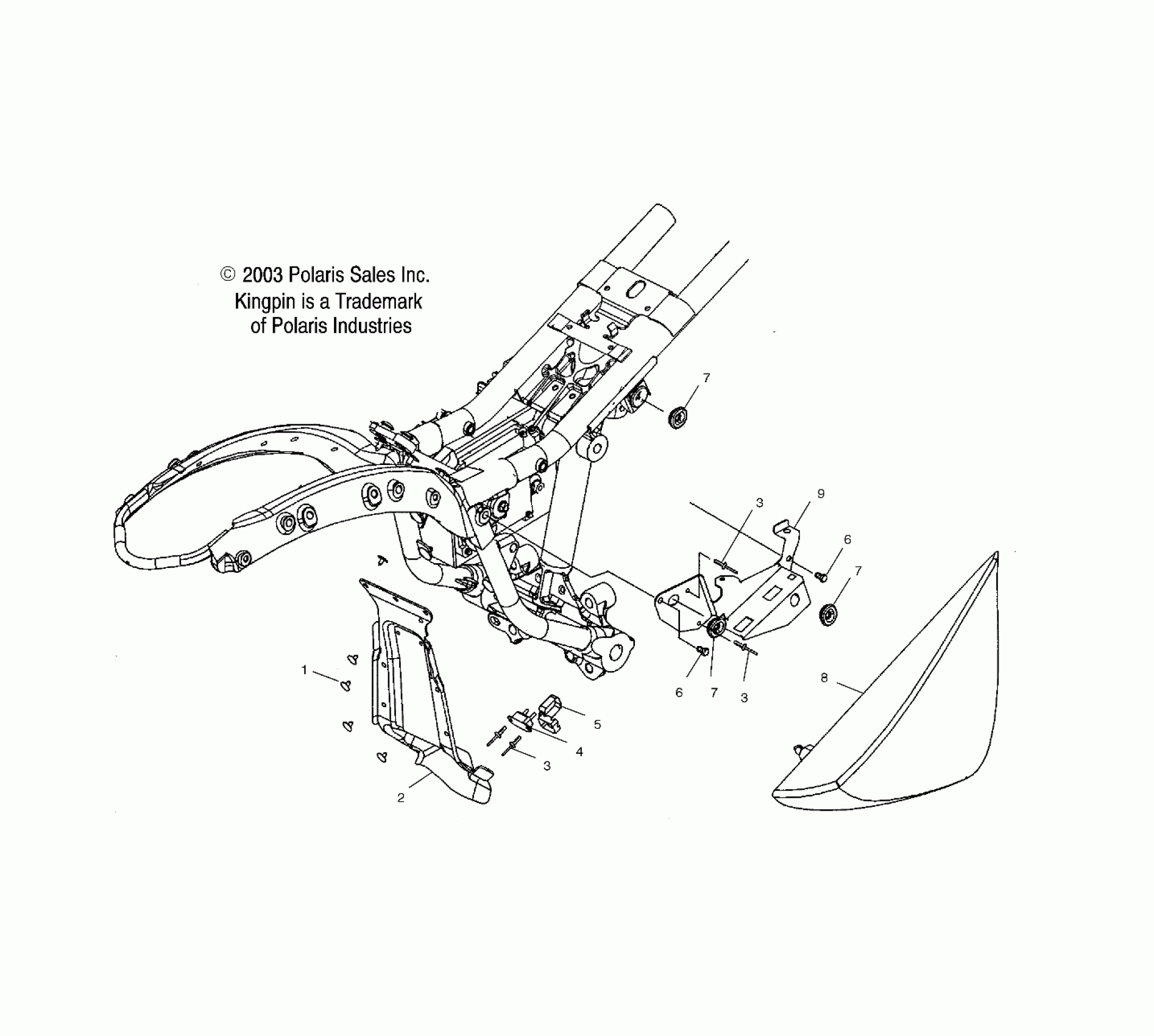 © 2003 Polaris Sales Inc.
Kingpin is a Trademark
of Polaris Industries

7

3

9

6

7

1

6

7

3

8

5

4

3

2