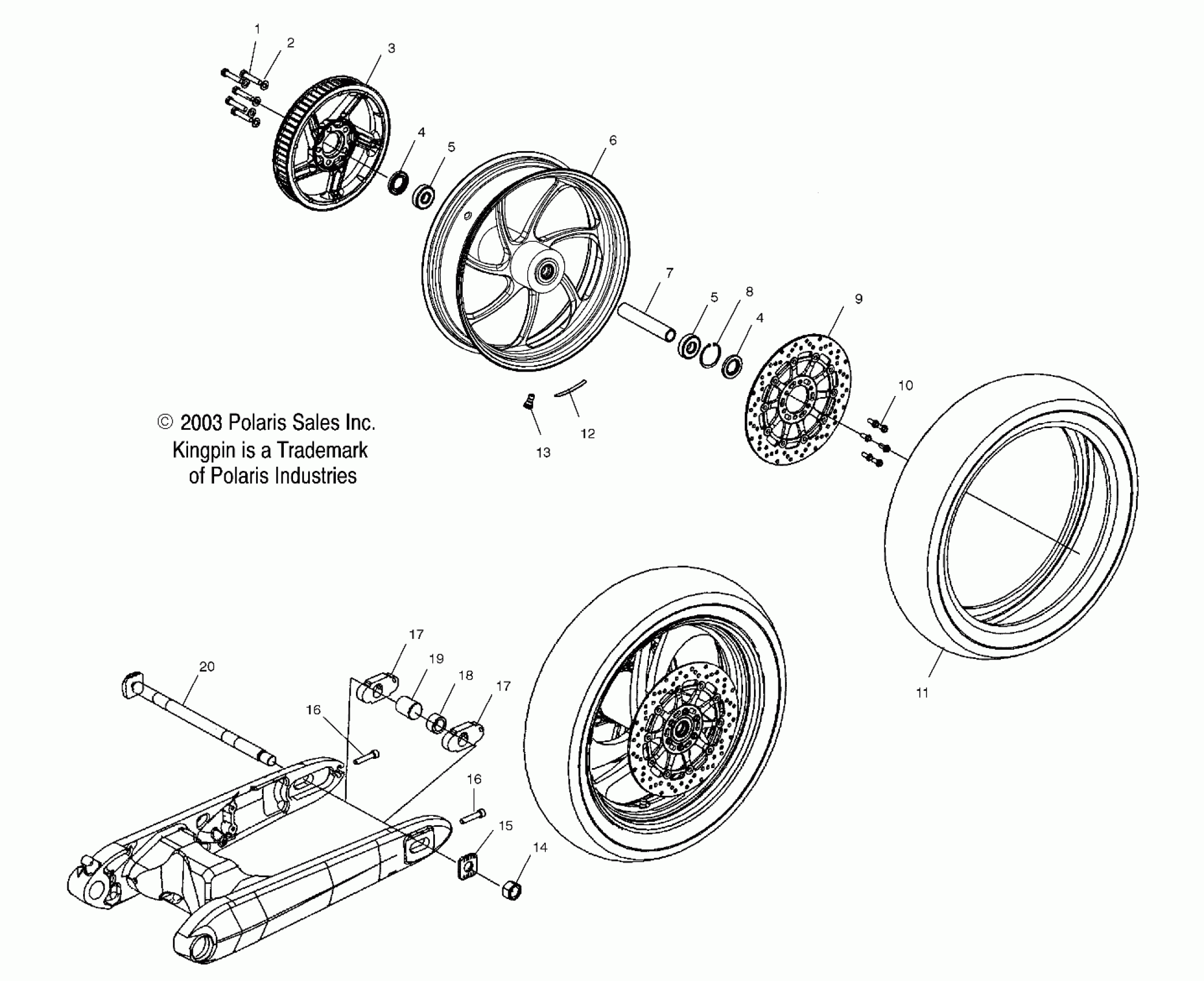 1
2
3
4
5
6
7
5
8
4
9
10
12
13
© 2003 Polaris Sales Inc.
Kingpin is a Trademark
of Polaris Industries
11
17
19
18
17
20
16
16
15
14