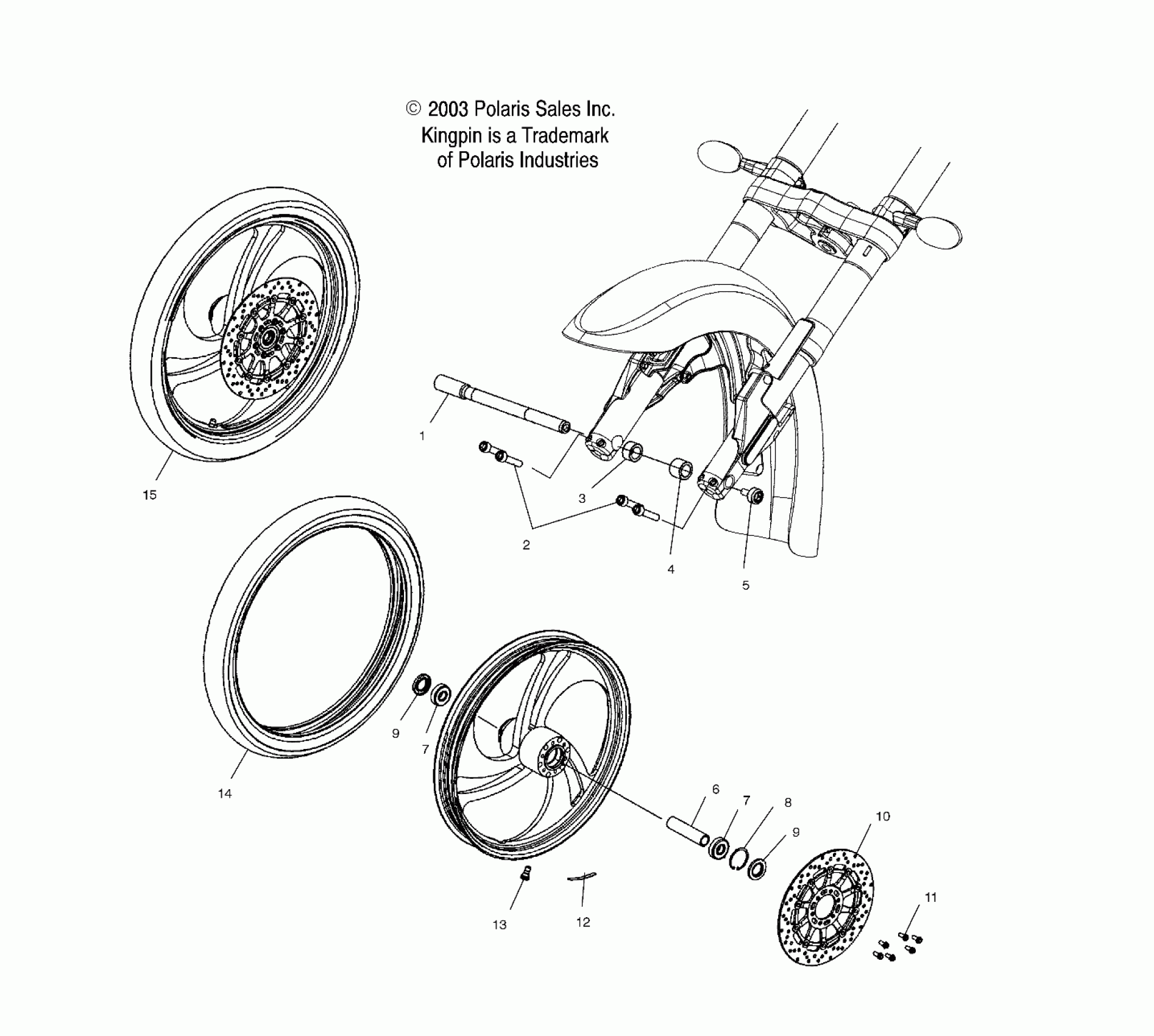 © 2003 Polaris Sales Inc.
Kingpin is a Trademark
of Polaris Industries

1
15
3
2
4
5
9
7
14
6
7
8
9
10
11
13
12