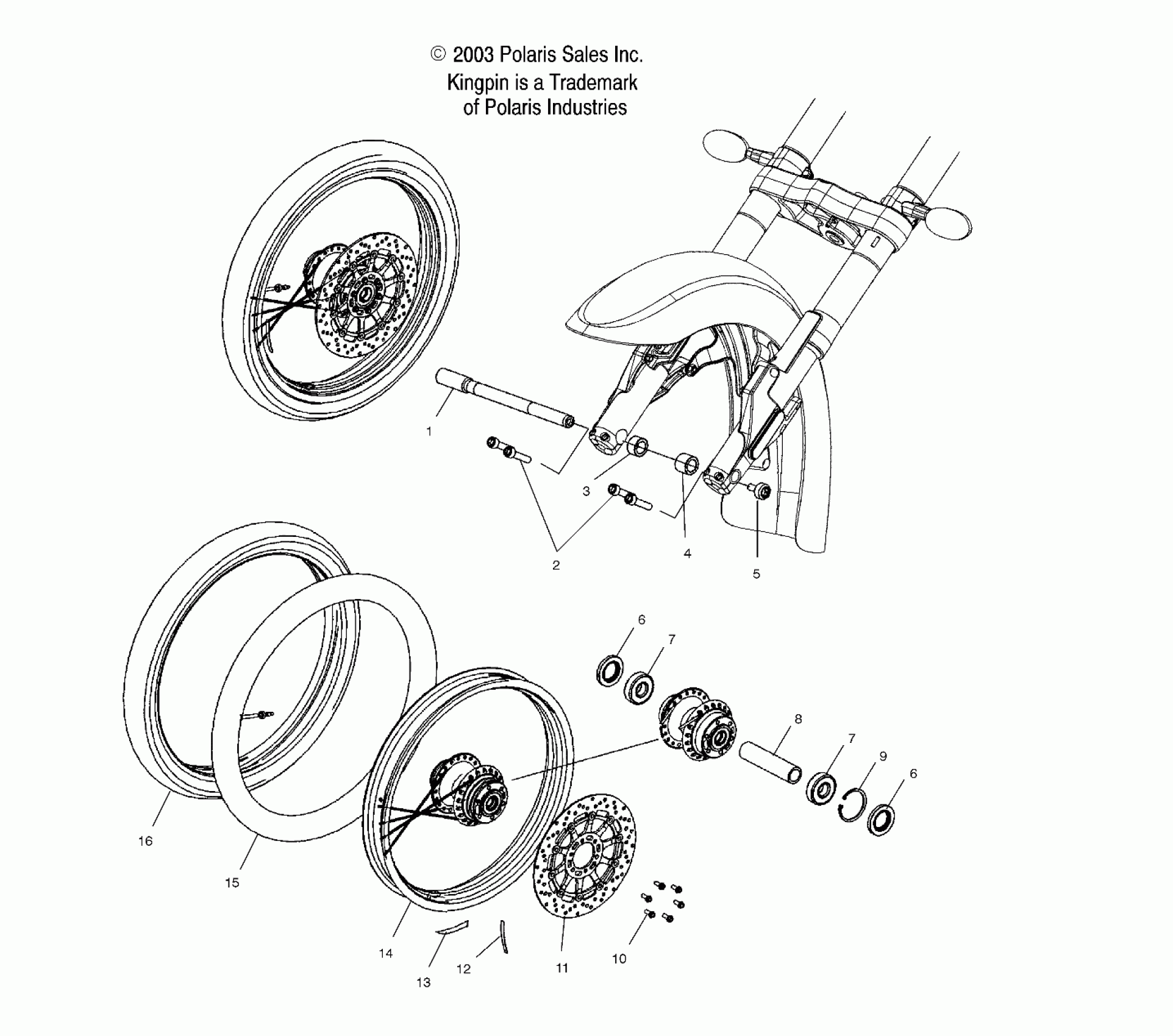 © 2003 Polaris Sales Inc.
Kingpin is a Trademark
of Polaris Industries

1
3
2
4
5
6
7
8
7
9
6
16
15
14
13
12
11
10