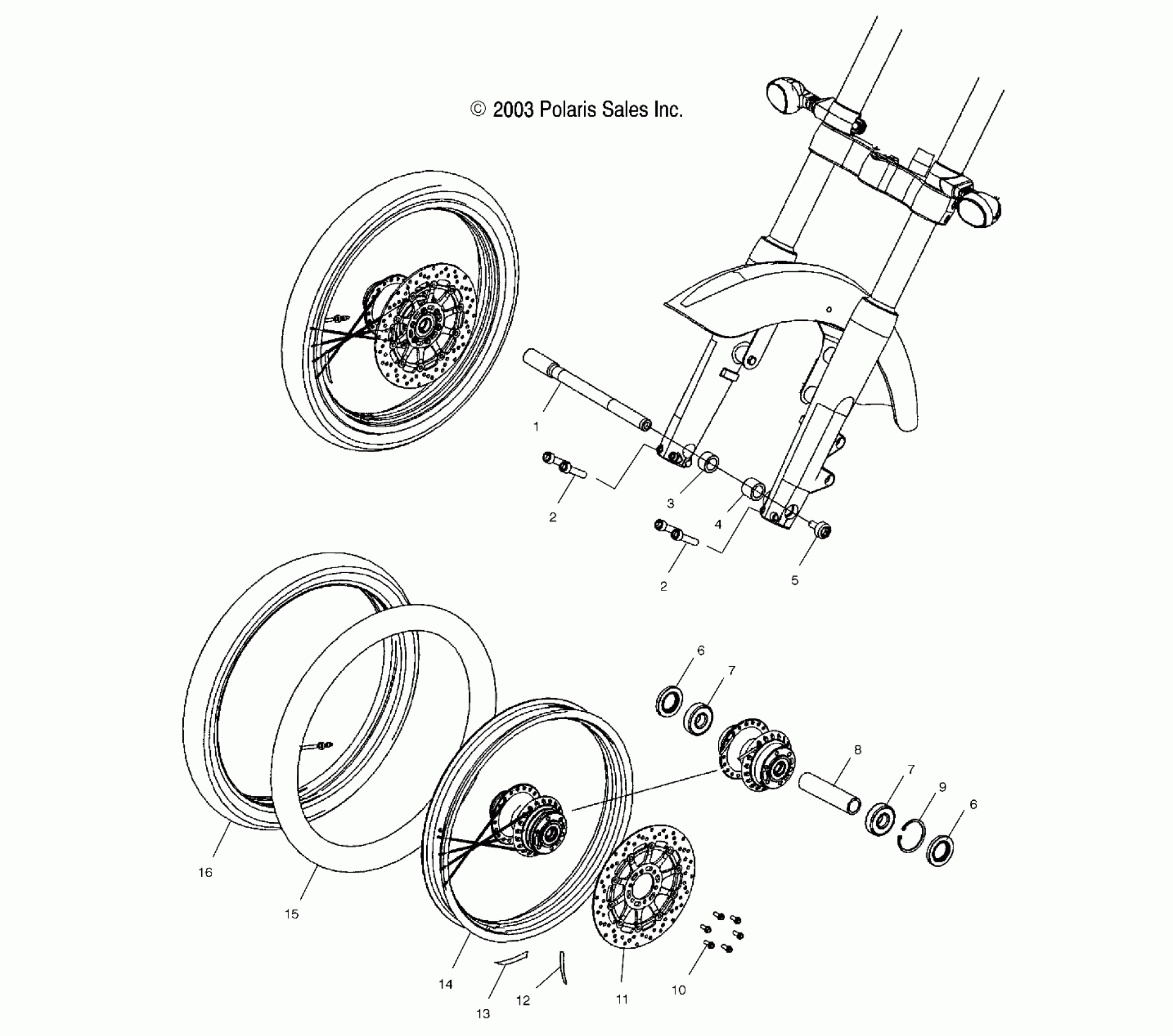 © 2003 Polaris Sales Inc.

1

2

3

4

2

5

6

7

8

7

9

6

16

15

14

13

12

11

10