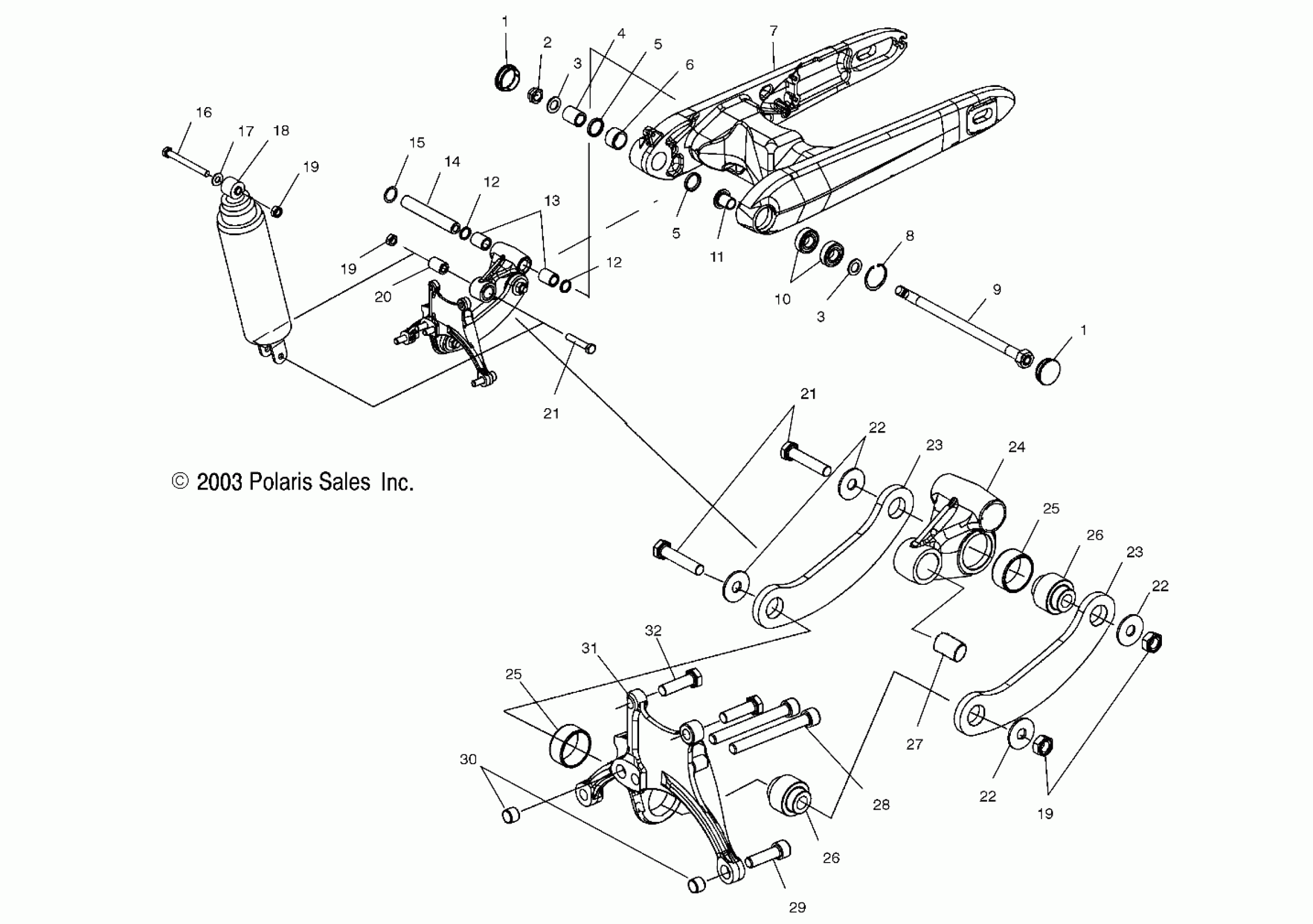 1
2
3
4
5
6
7
16
17
18
19
15
14
12
13
5
11
8
19
20
12
10
3
9
1
21
21
22
23
24
© 2003 Polaris Sales Inc.
25
26
23
22
32
31
25
27
30
28
22
19
26
29