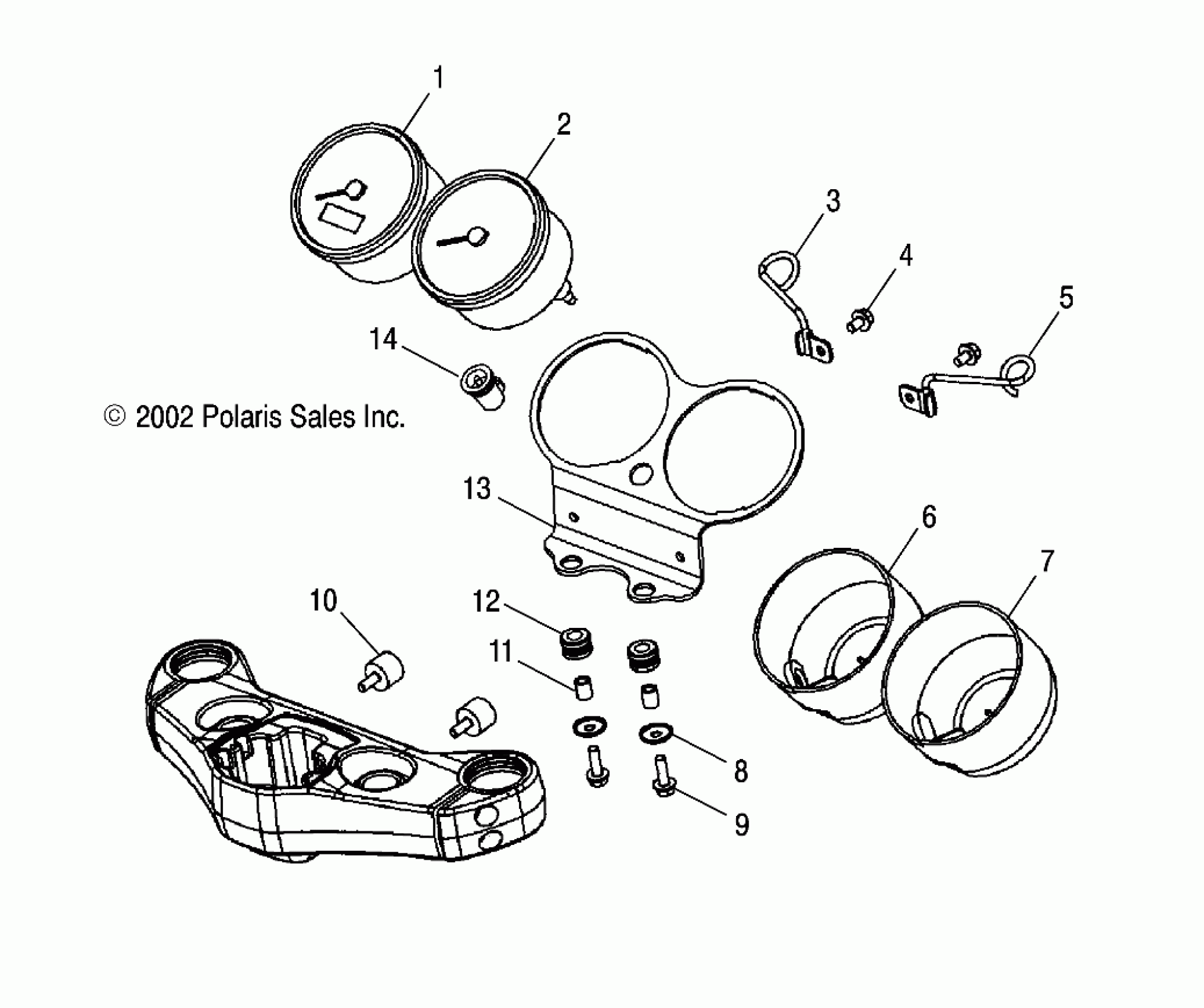 1
2
3
4
5
14
© 2002 Polaris Sales Inc.
13
6
7
10
12
11
8
9