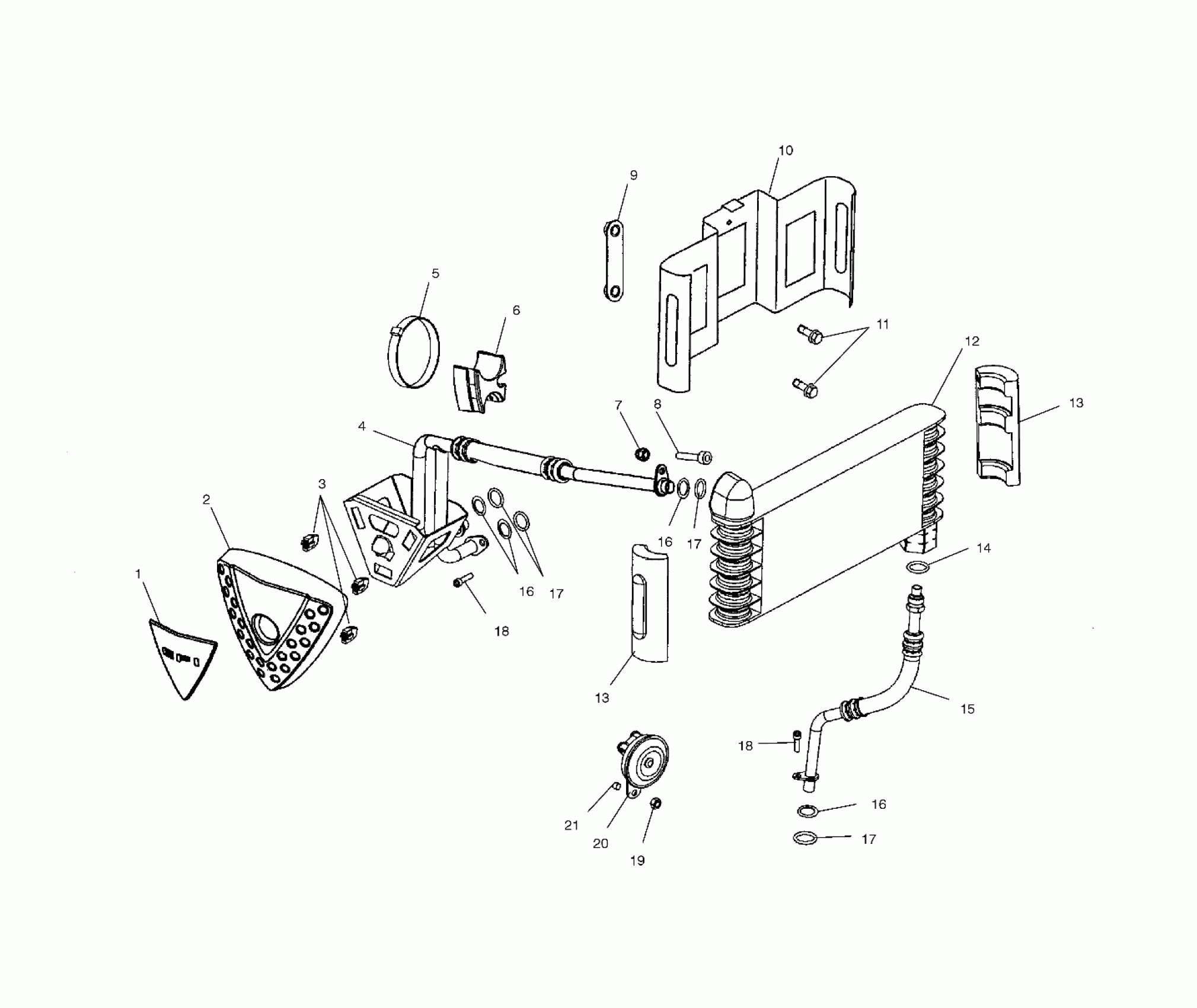 10
9
5
6
11
12
13
7
8
4
3
2
16
17
14
1
16
17
18
13
15
18
21
20
19
16
17