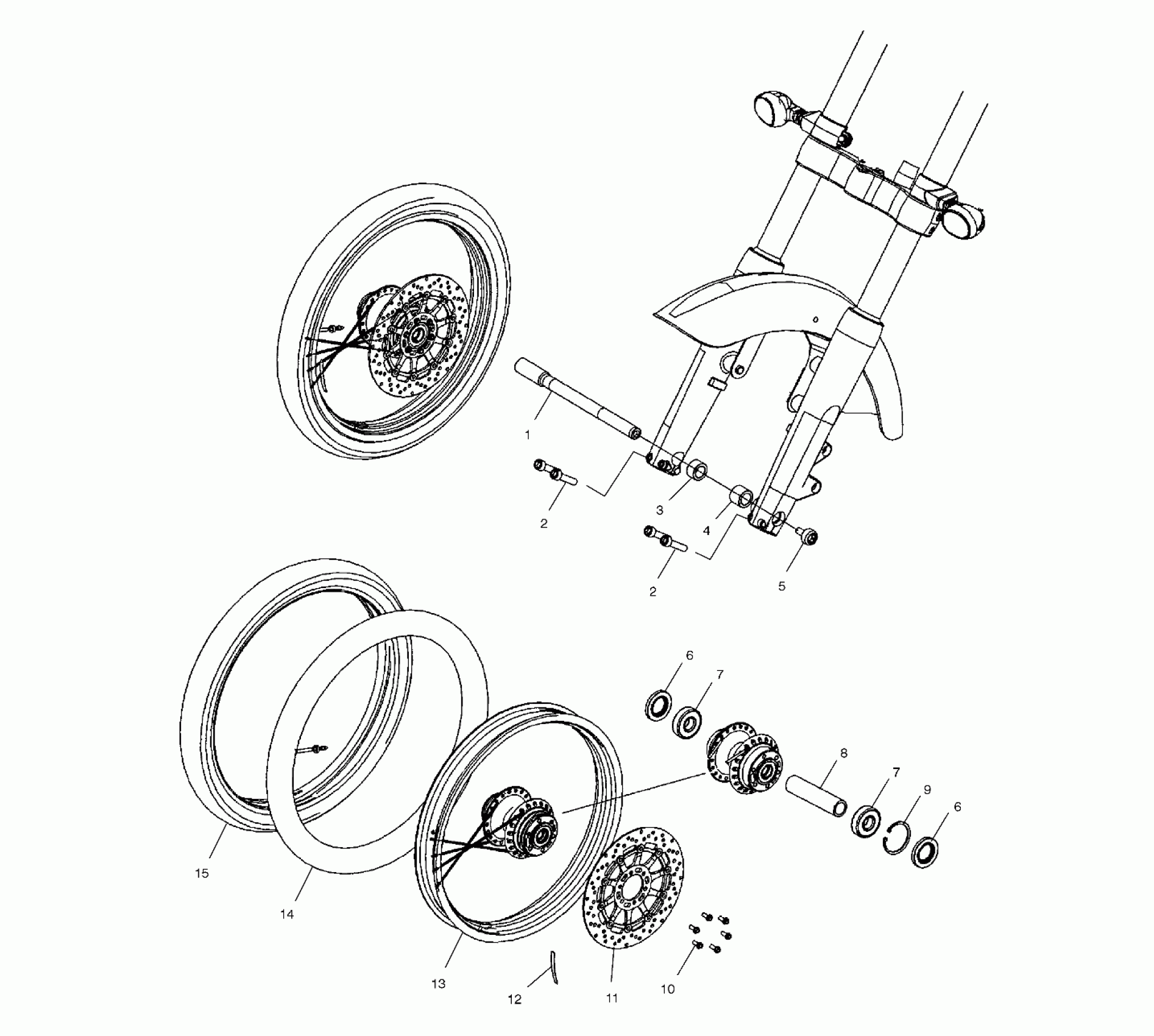 1
2
3
4
2
5
6
7
8
7
9
6
15
14
13
12
11
10