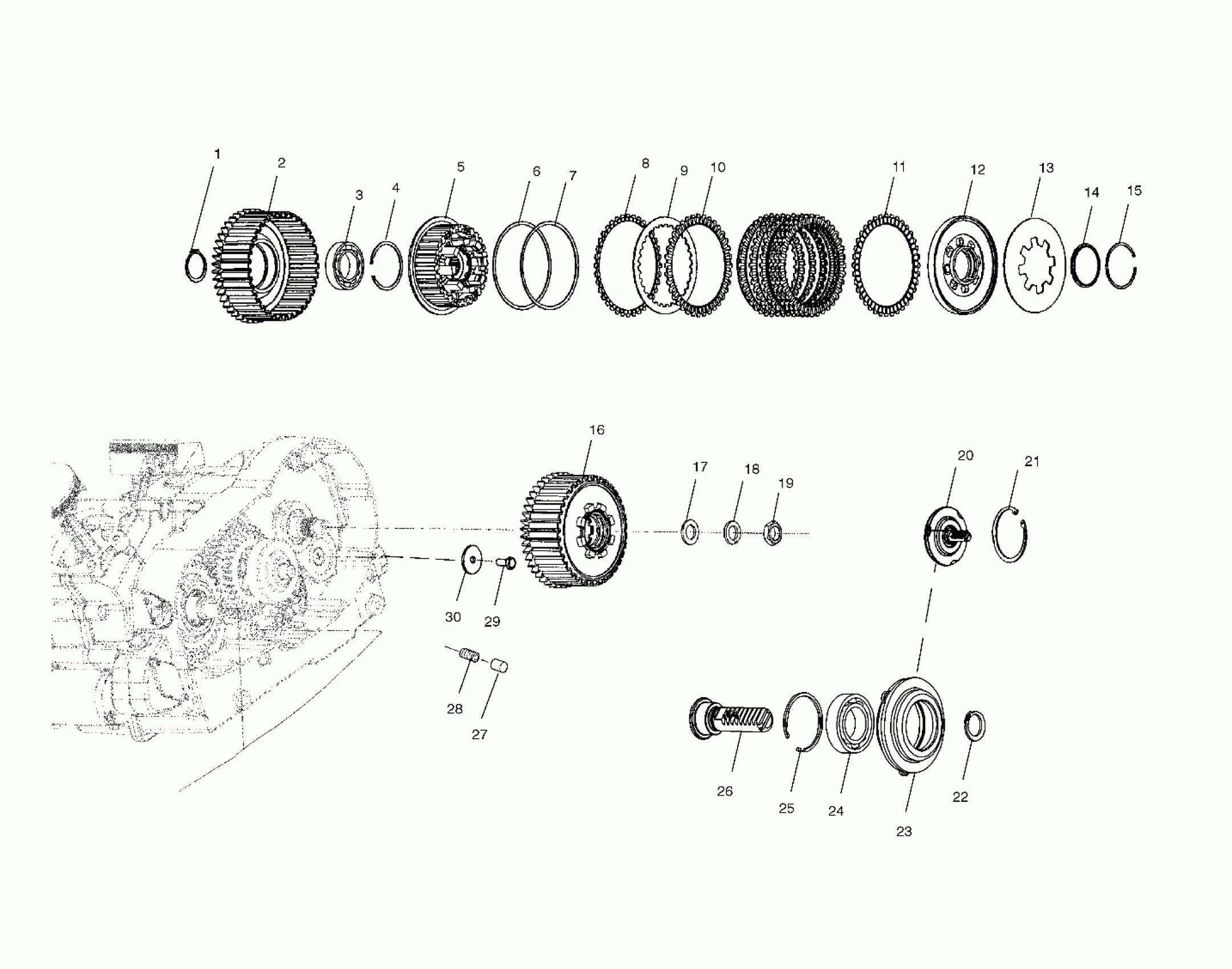 1
2
3
4
5
6
7
8
9
10
11
12
13
14
15
16
17
18
19
20
21
30
29
28
27
26
25
24
23
22