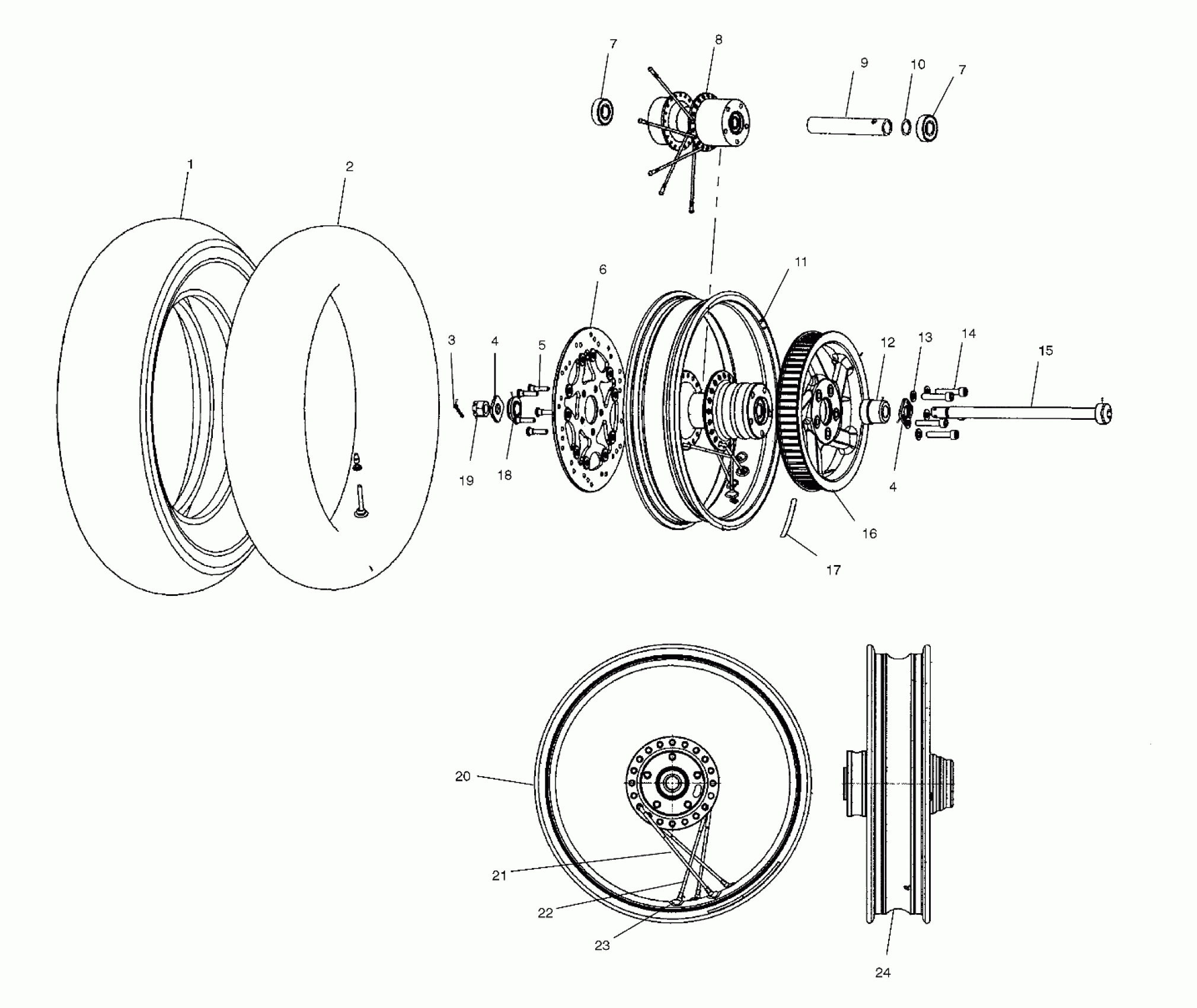 7
8
9
10
7
1
2
6
11
3
4
5
12
13
14
15
19
18
4
16
17
20
21
22
23
24