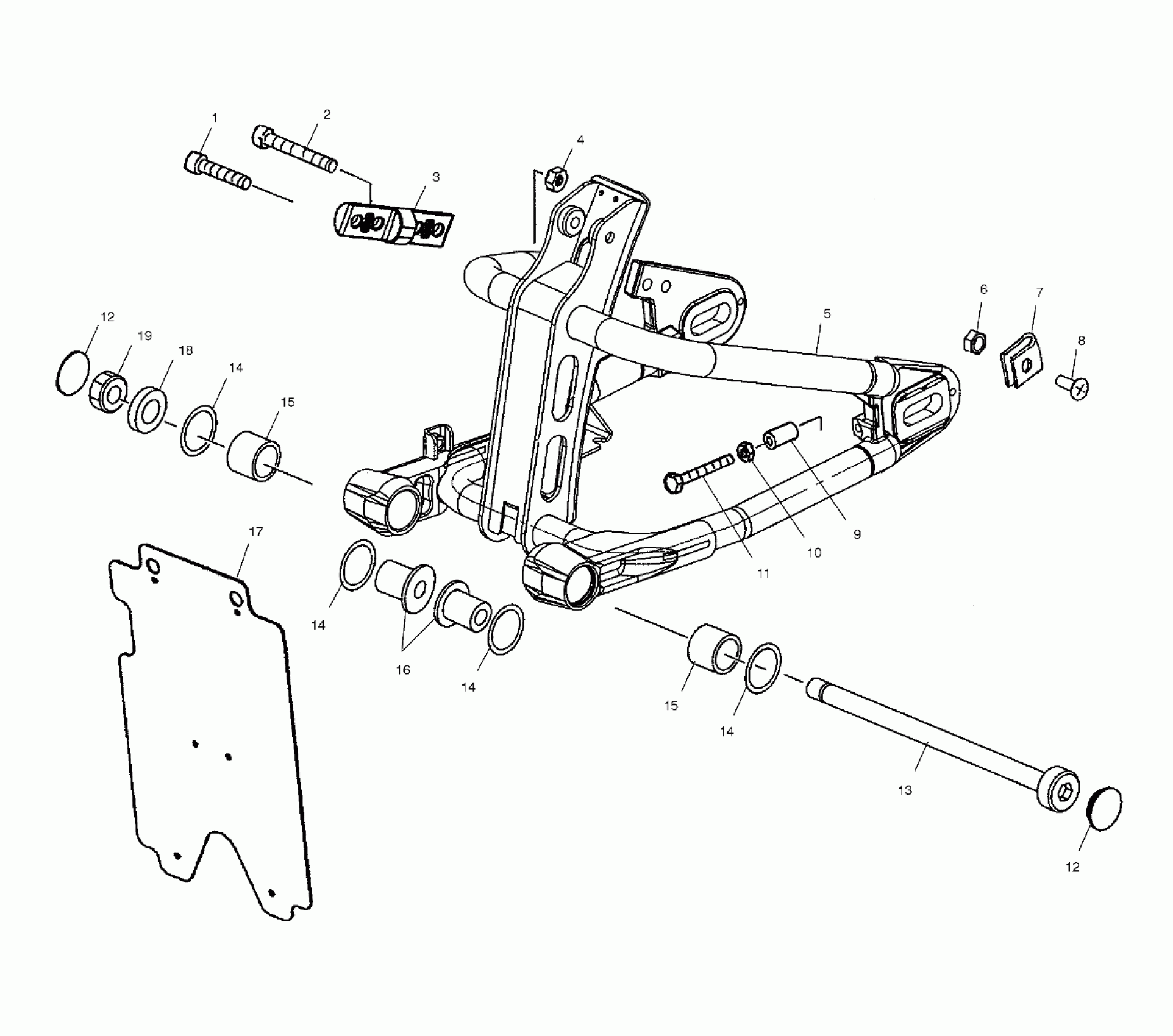 1
2
3
4
5
6
7
8
12
19
18
14
15
9
10
11
17
14
16
14
15
14
13
12