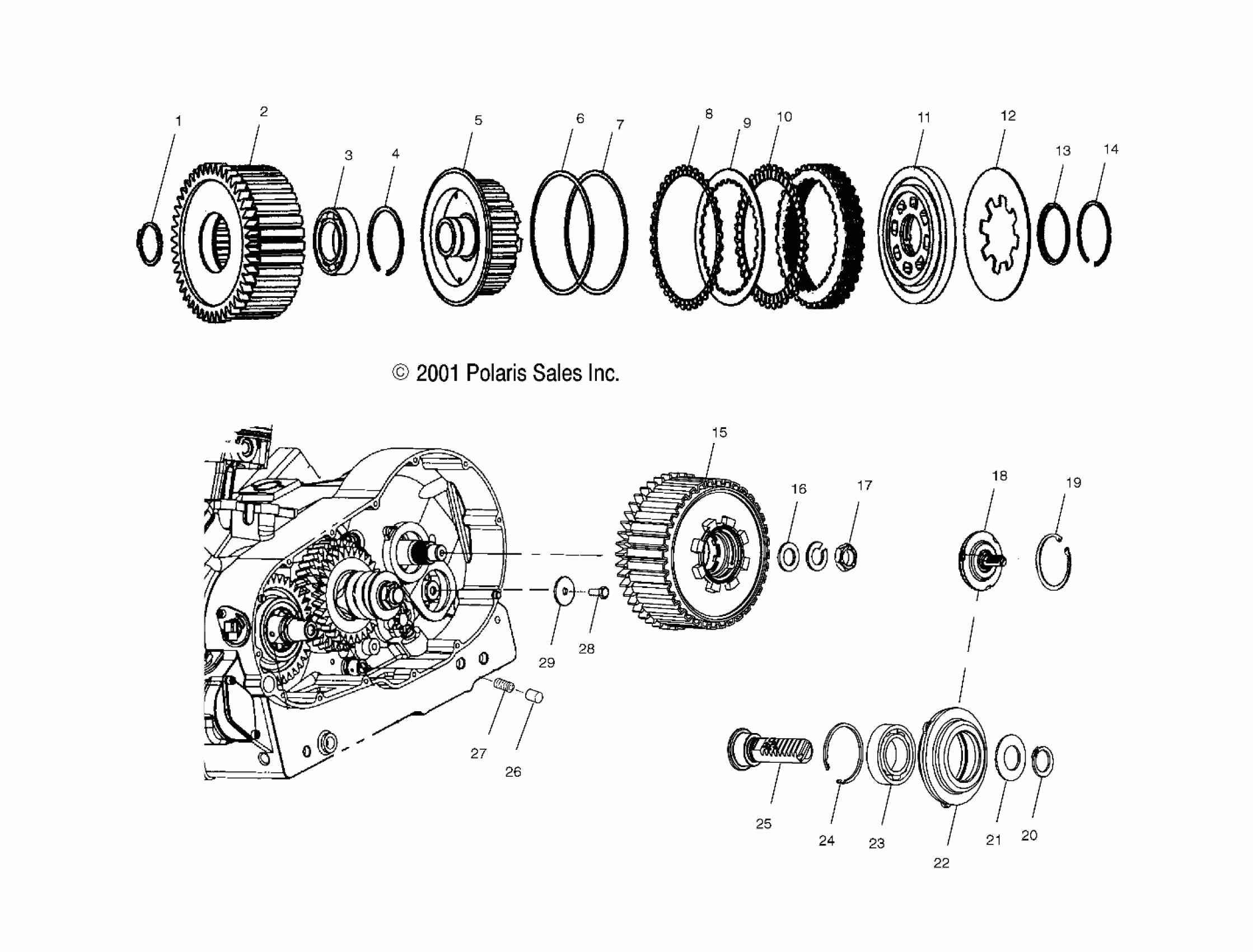 1 2 3 4 5 6 7 8 9 10 11 12 13 14

© 2001 Polaris Sales Inc.

15 16 17 18 19

29 28

27 26

25 24 23 22 21 20